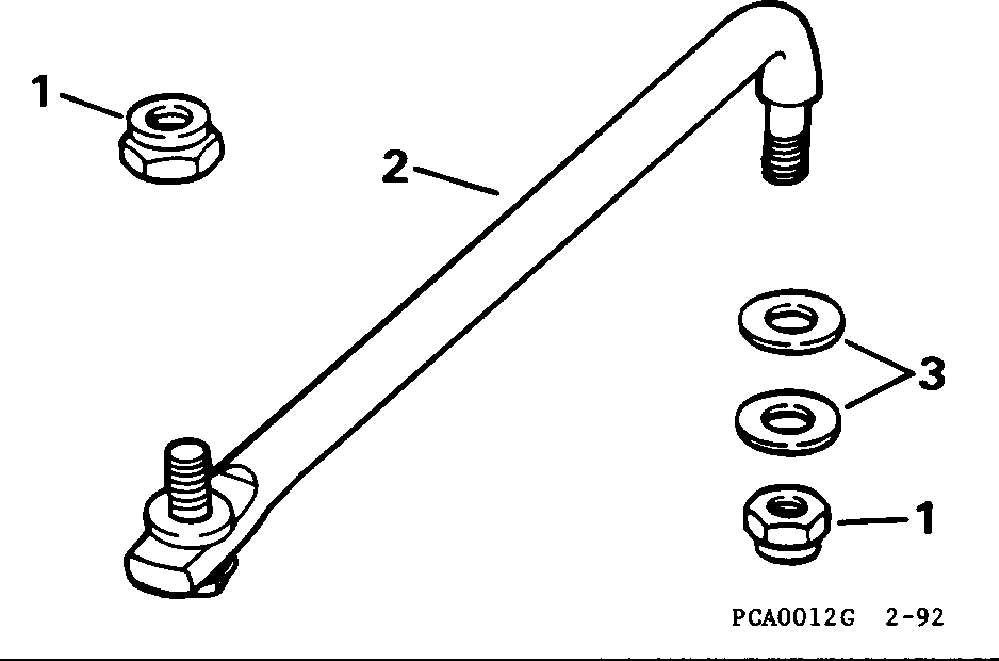 1

2

3

1

PCA0012G 2-92