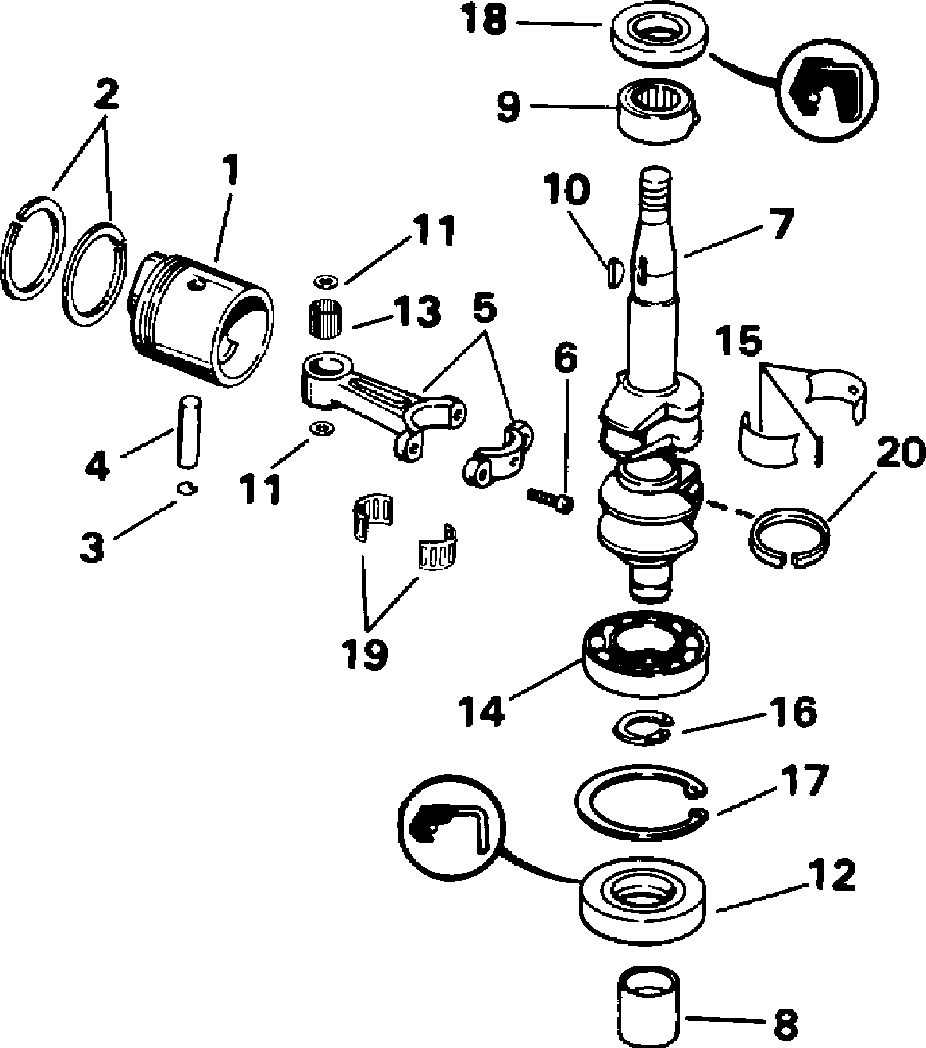 18
9
2
1
10
7
11
13
5
15
6
4
11
20
3
19
14
16
17
12
8