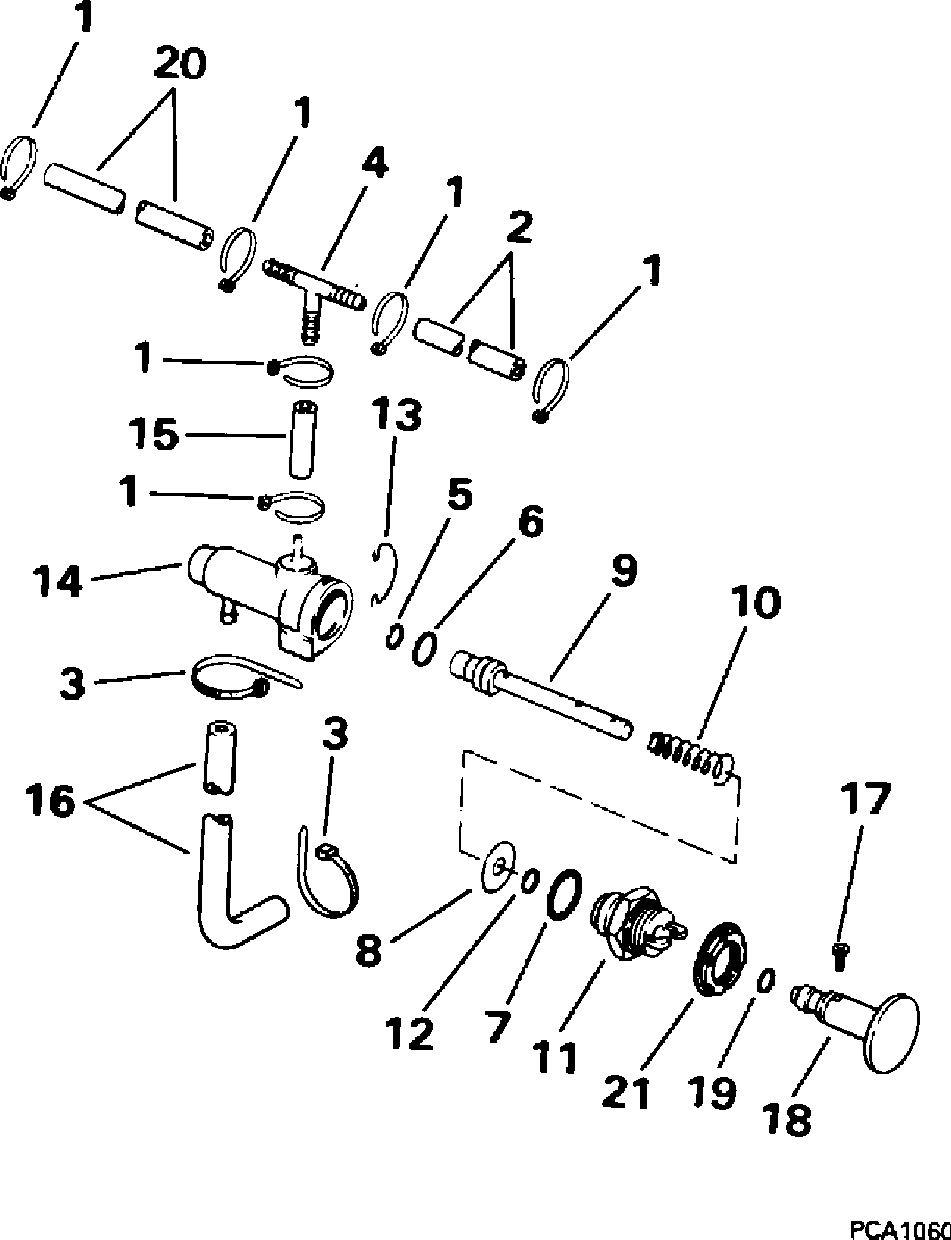 1
20
1
4
1
2
1
1
15
13
1
5
6
14
9
10
3
3
16
17
8
12
7
11
21
19
18
PCA1060