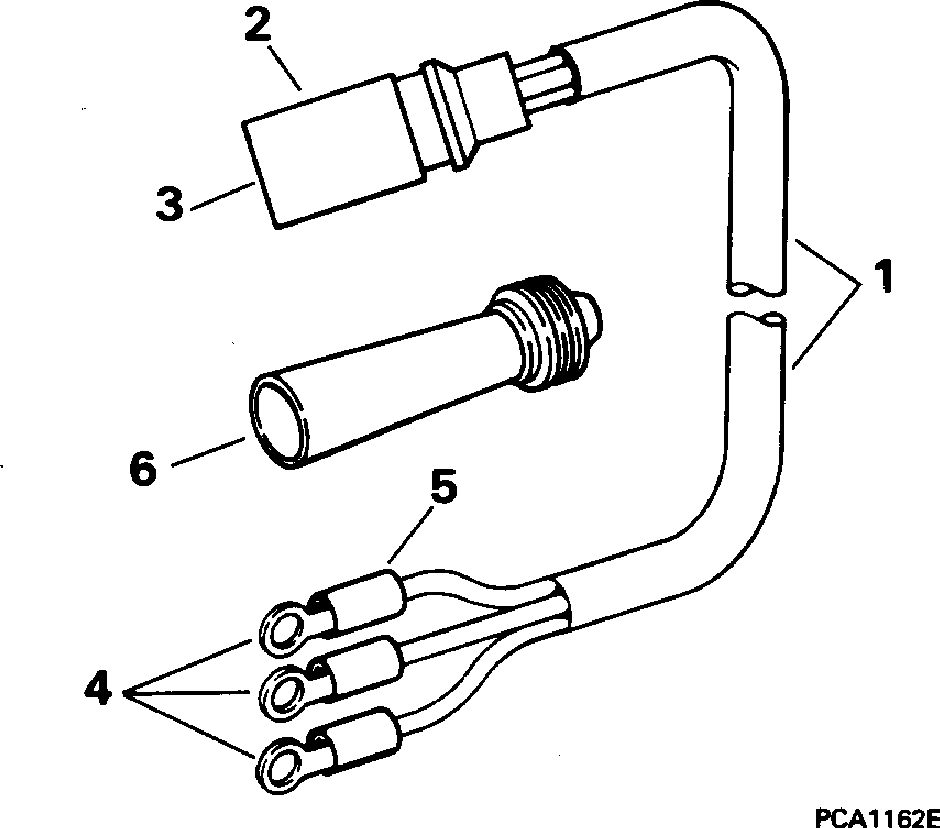 2
3
1
6
5
4
PCA1162E