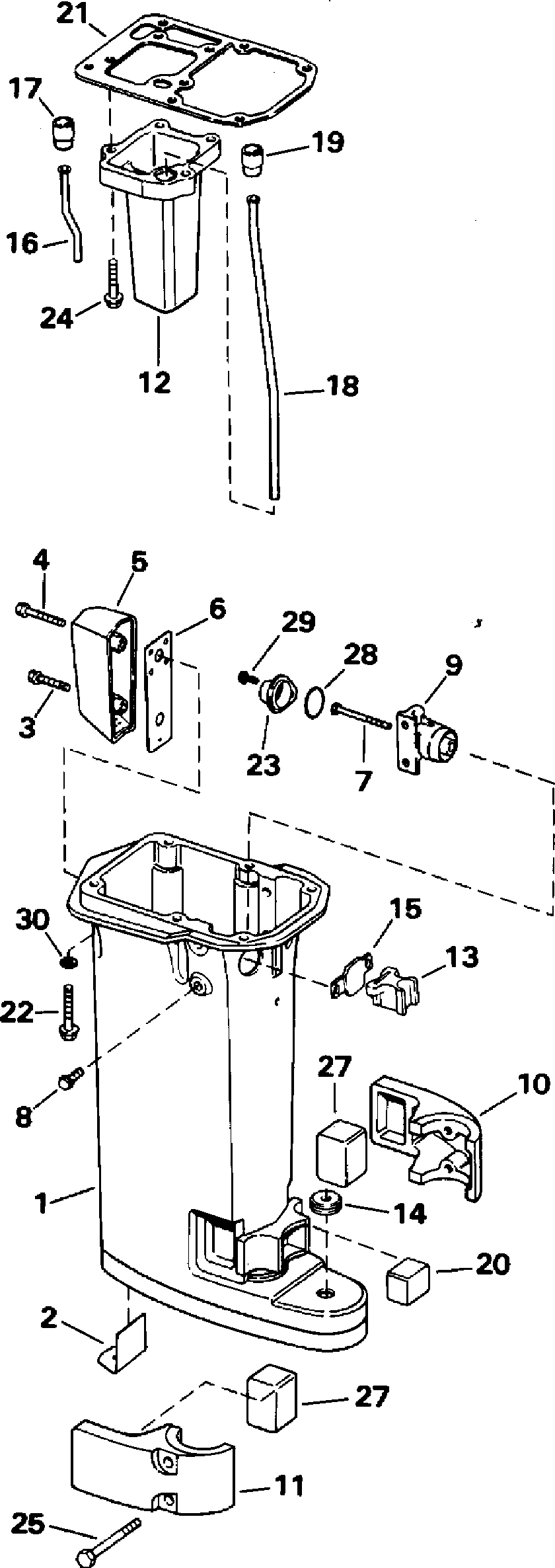 21
17
19
16
24
12
18
4
5
6
29
28
9
3
23
7
30
15
13
22
8
27
10
1
14
20
2
27
11
25