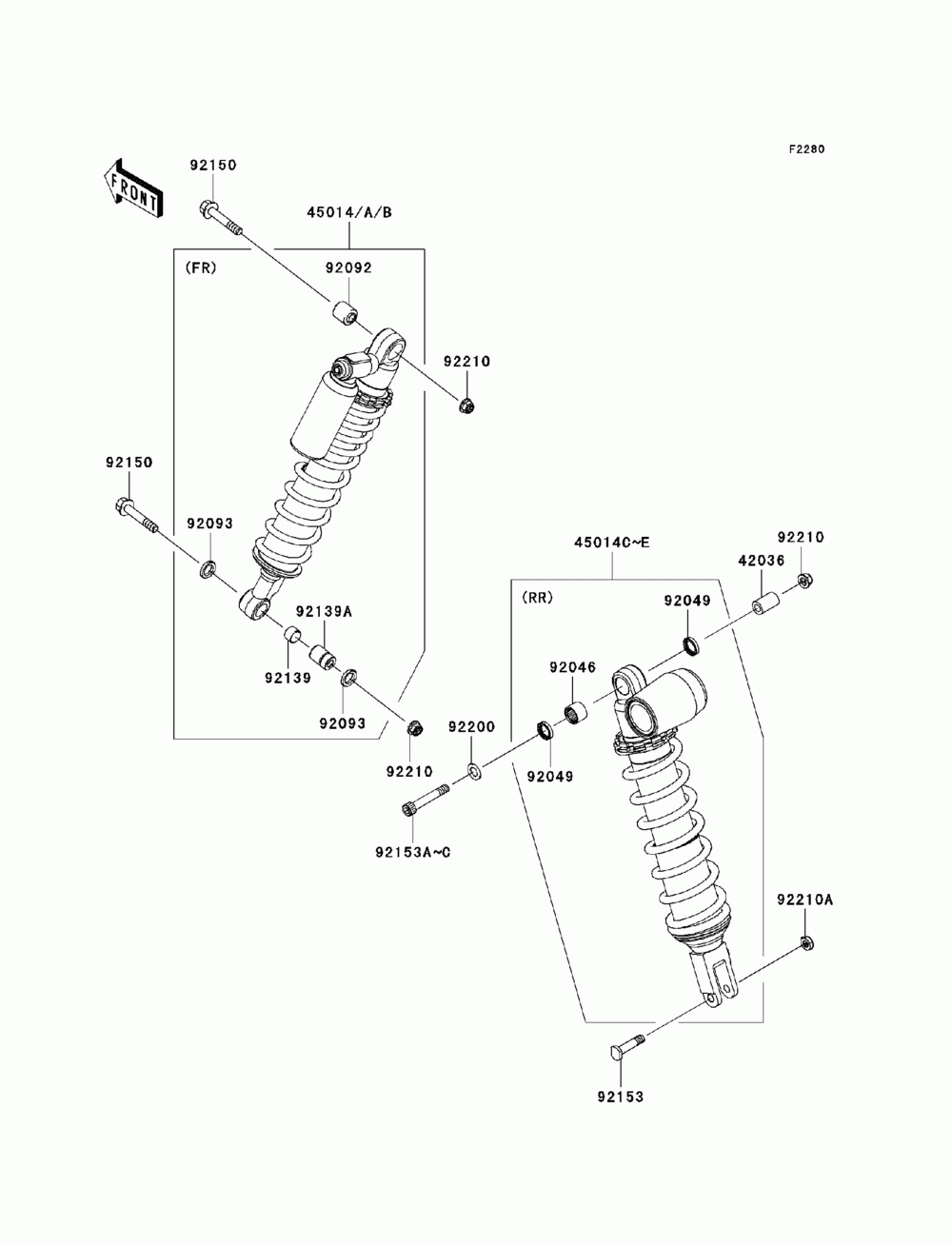 F2280

FRONT

92150

45014/A/B

(FR)

92092

92210

92150

92093

92139A

92139

92093

92210

45014C~E

92210

42036

(RR)

92049

92046

92200

92049

92153A~C

92210A

92153