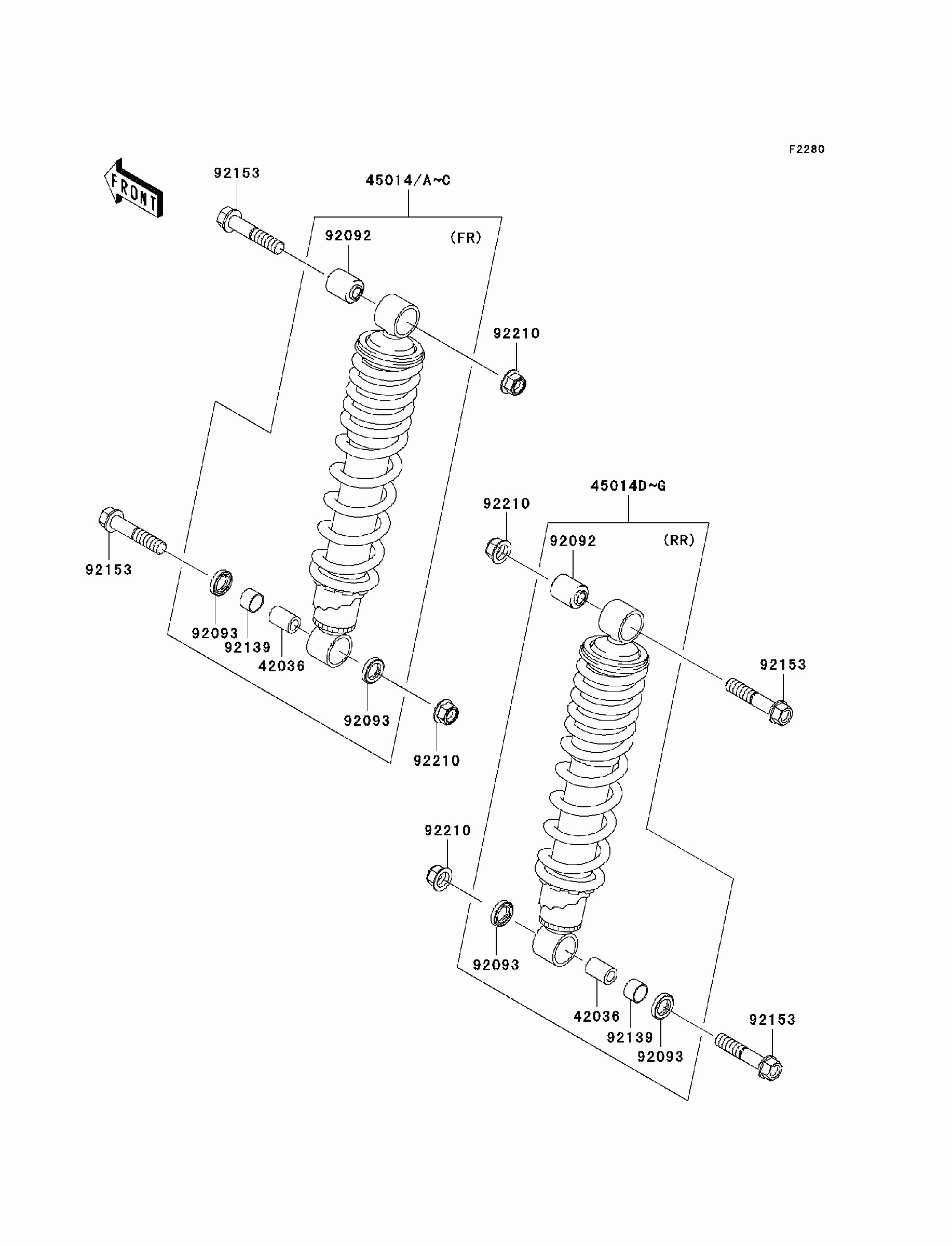 F2280

FRONT

92153

45014/A~C

92092

(FR)

92210

92153

92093

92139

42036

92093

92210

45014D~G

92210

92092

(RR)

92153

92210

92093

42036

92139

92093

92153