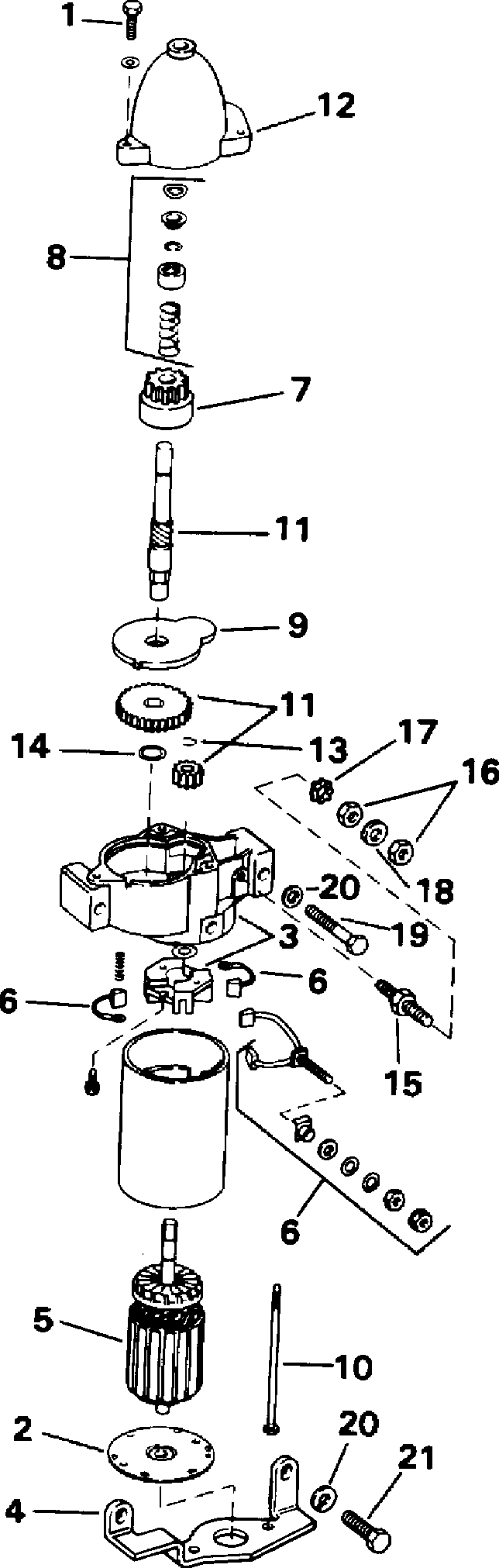 1
12
8
7
11
9
11
14
13
17
16
18
20
19
3
6
6
15
6
5
10
2
20
21
4