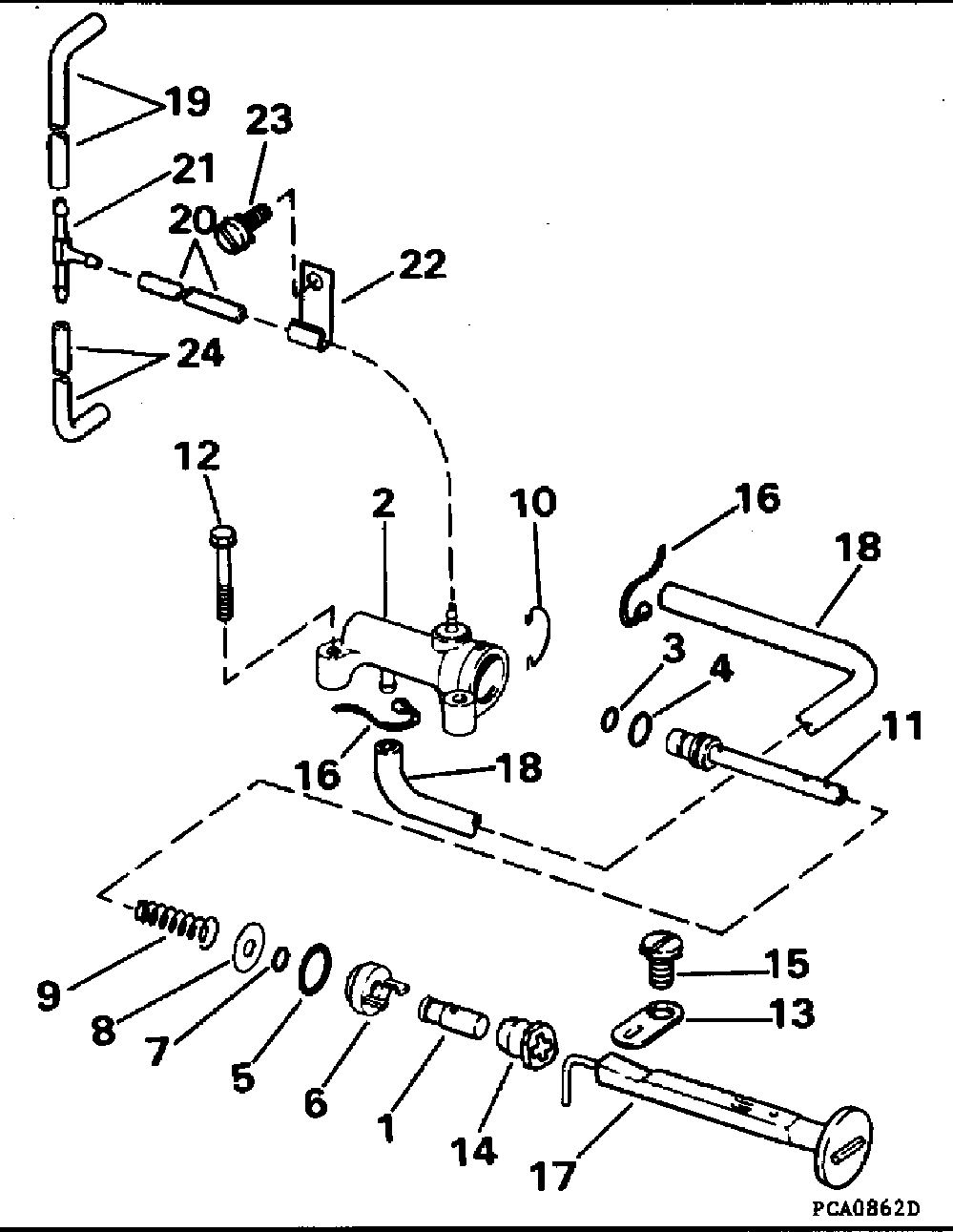 19
23
21
20
22
24
12
2
10
16
18
3
4
11
16
18
9
8
7
5
6
1
14
15
13
17
PCA0862D