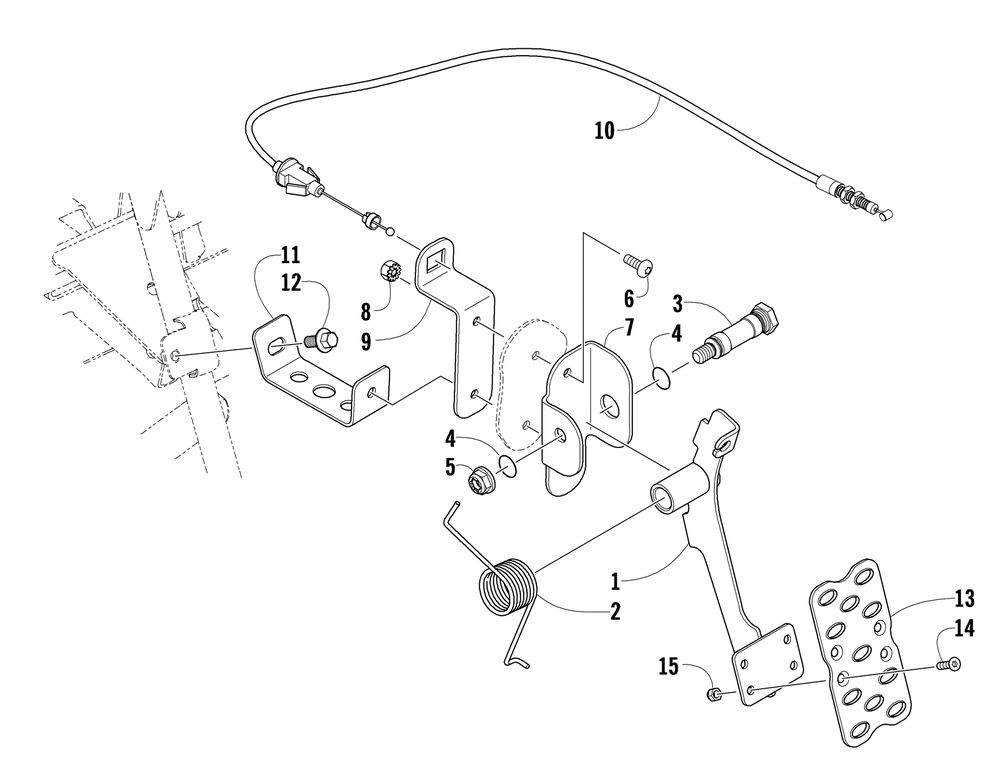 10
11
12
8
9
6
3
7
4
4
5
1
2
13
14
15