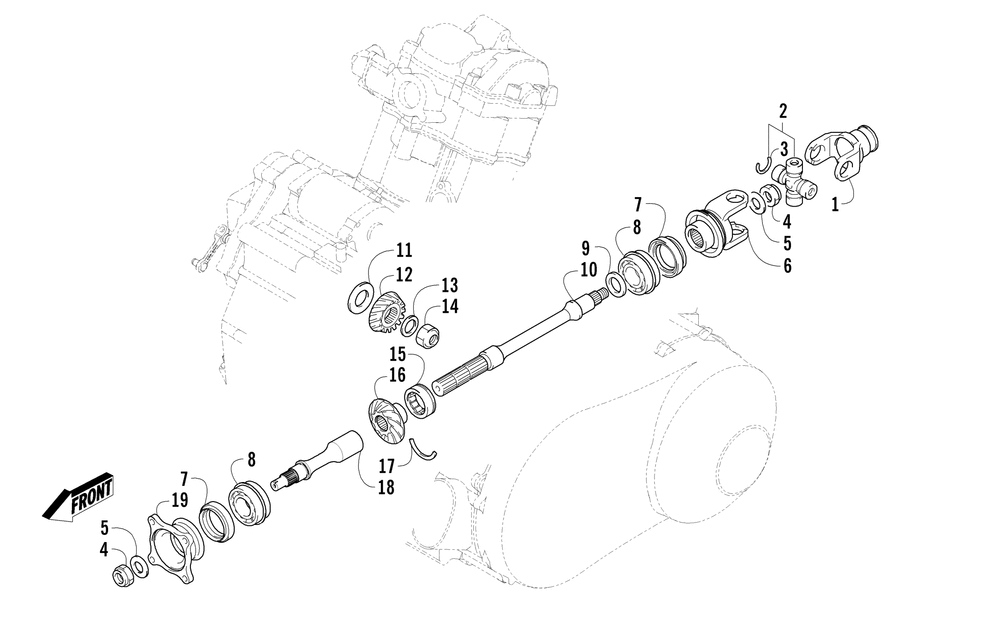 2
3
1
4
5
6
7
8
9
10
11
12
13
14
15
16
17
18
8
7
19
5
4
FRONT