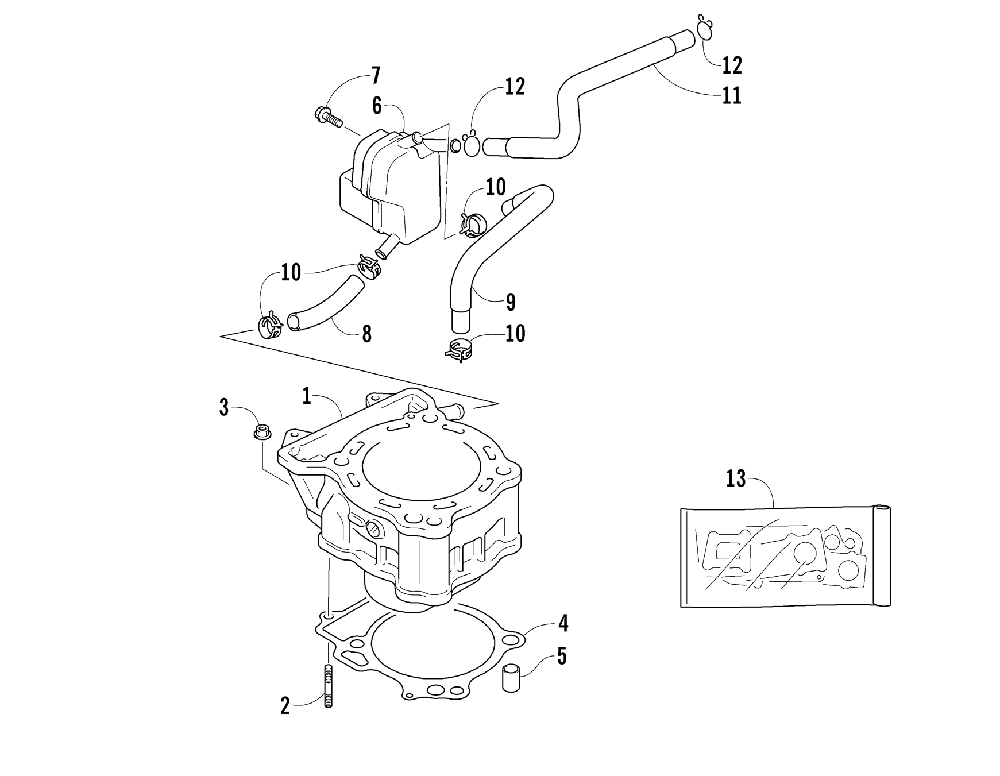 7
6
12
12
11
10
10
9
8
10
3
1
13
4
5
2