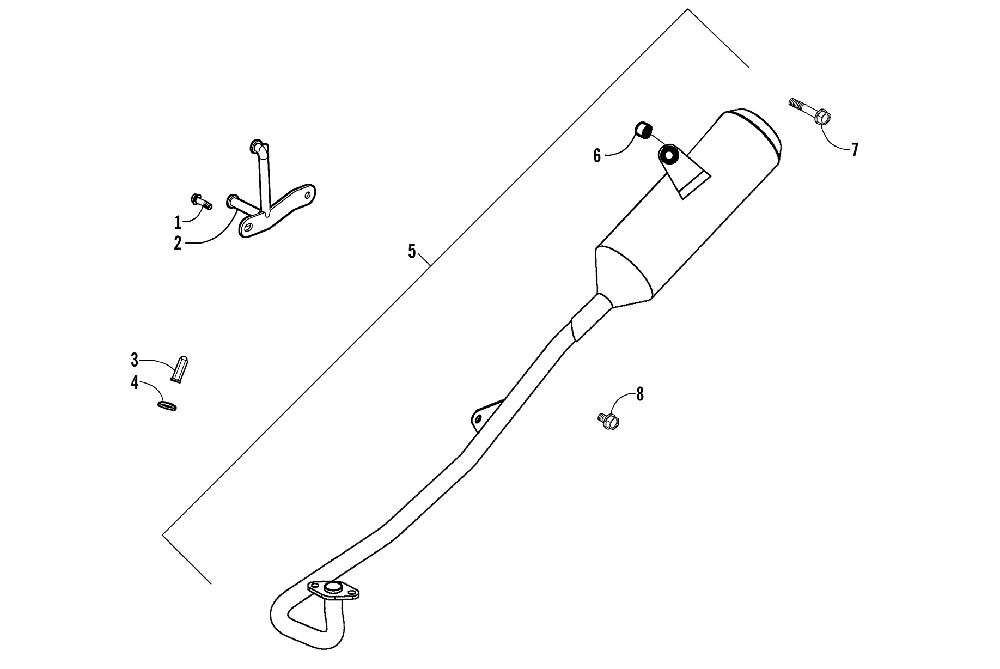 1
2
3
4
5
6
7
8