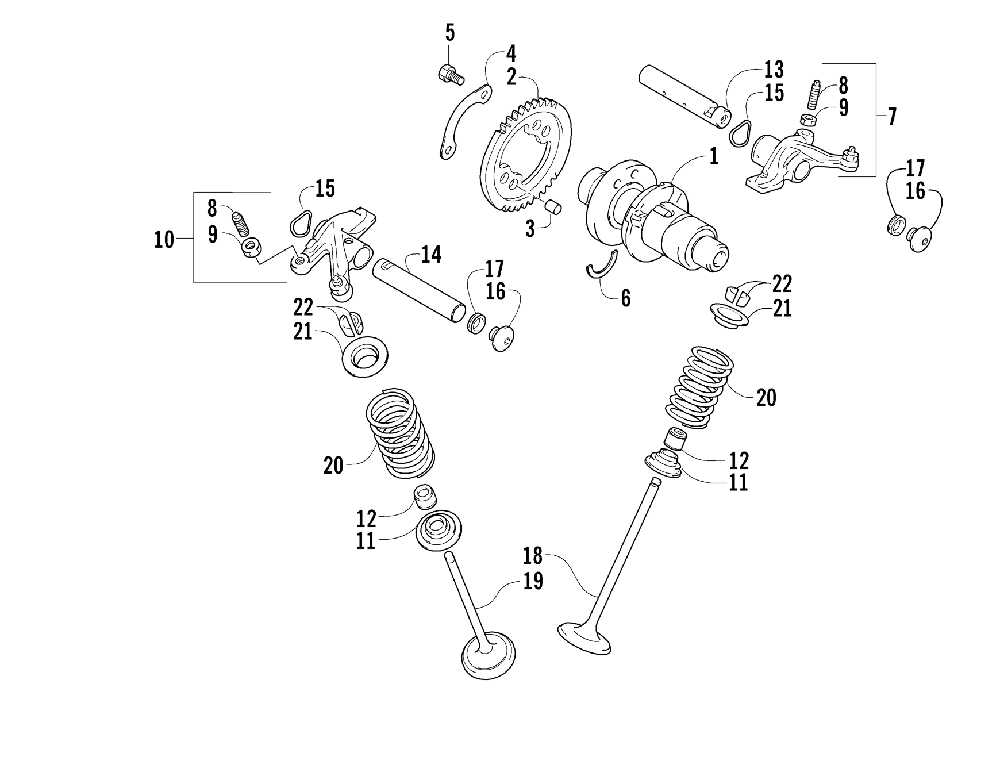 5
4
2
13
15
8
9
7
1
17
16
15
8
9
10
3
14
17
16
6
22
21
22
21
20
20
12
11
12
11
18
19