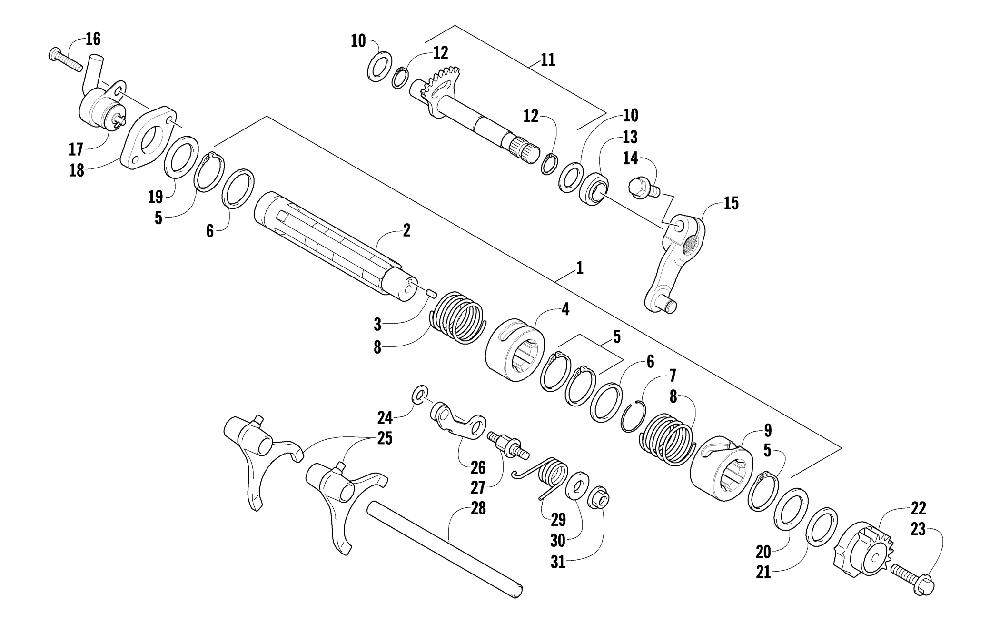 16
10
12
11
12
10
13
14
15
17
18
19
5
6
2
1
3
8
4
5
6
7
8
9
5
24
25
26
27
28
29
30
31
20
21
22
23