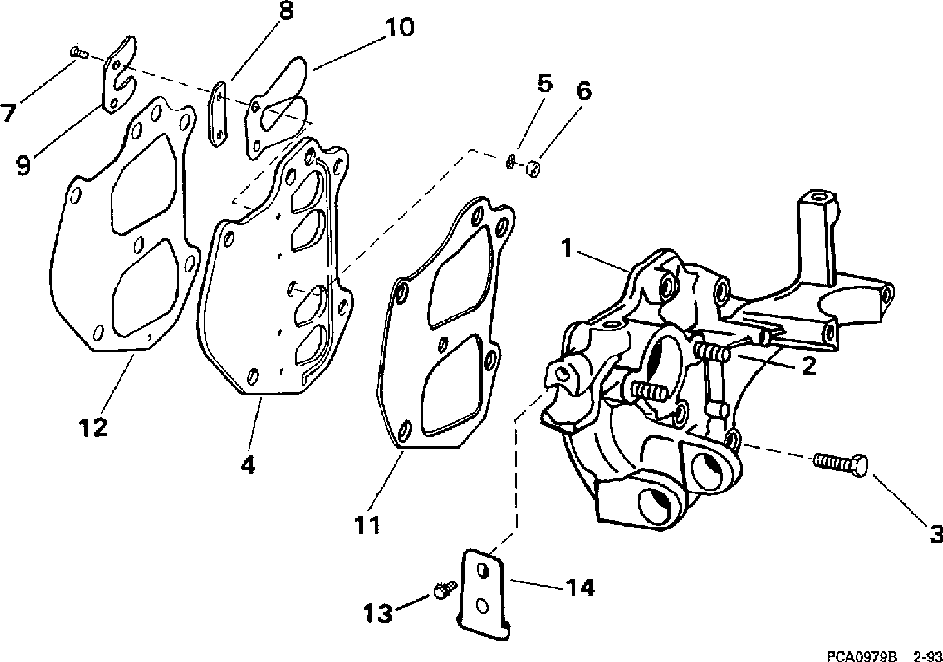 8
10
7
9
5
6
1
2
12
4
11
3
13
14
PCA0979B 2-93