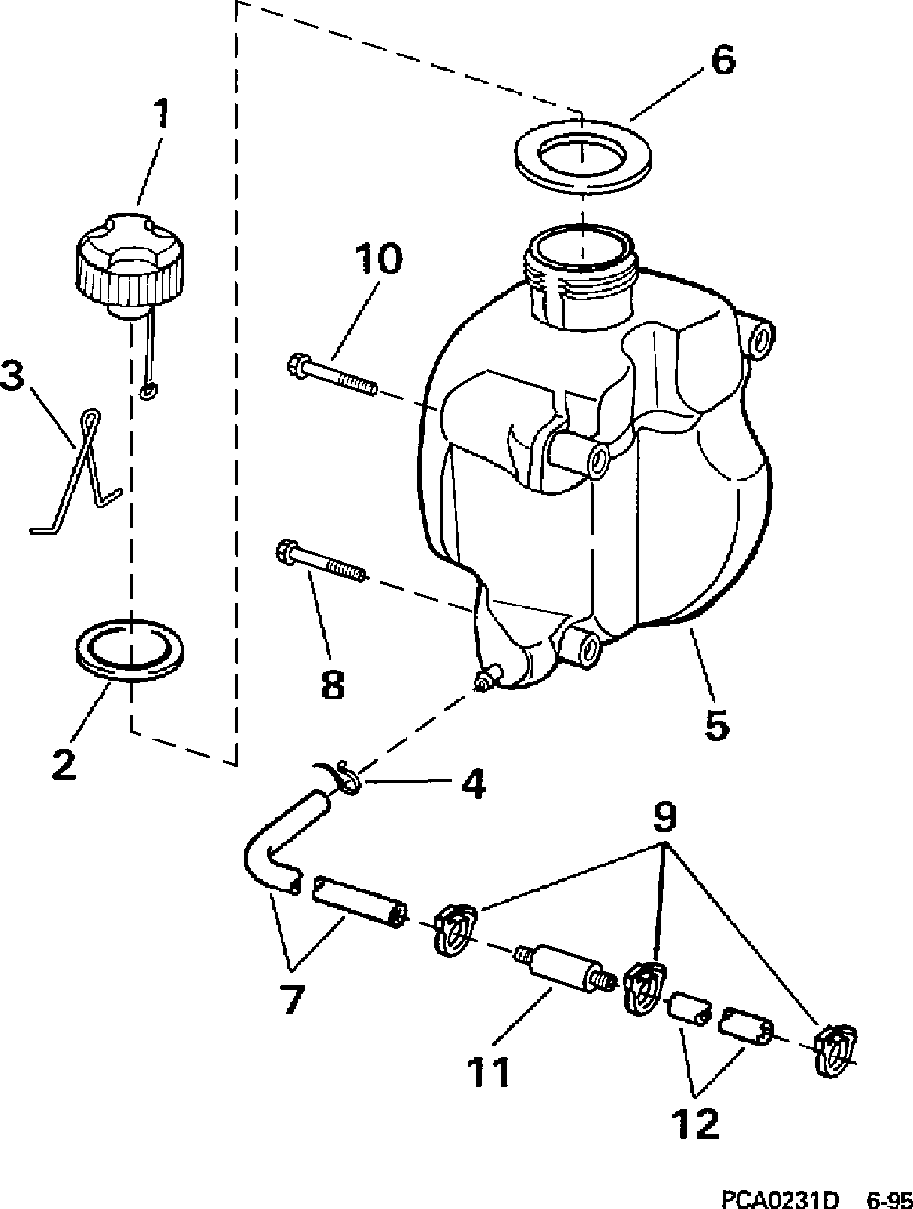 6
1
10
3
8
5
2
4
9
7
11
12
PCA0231D 6-95