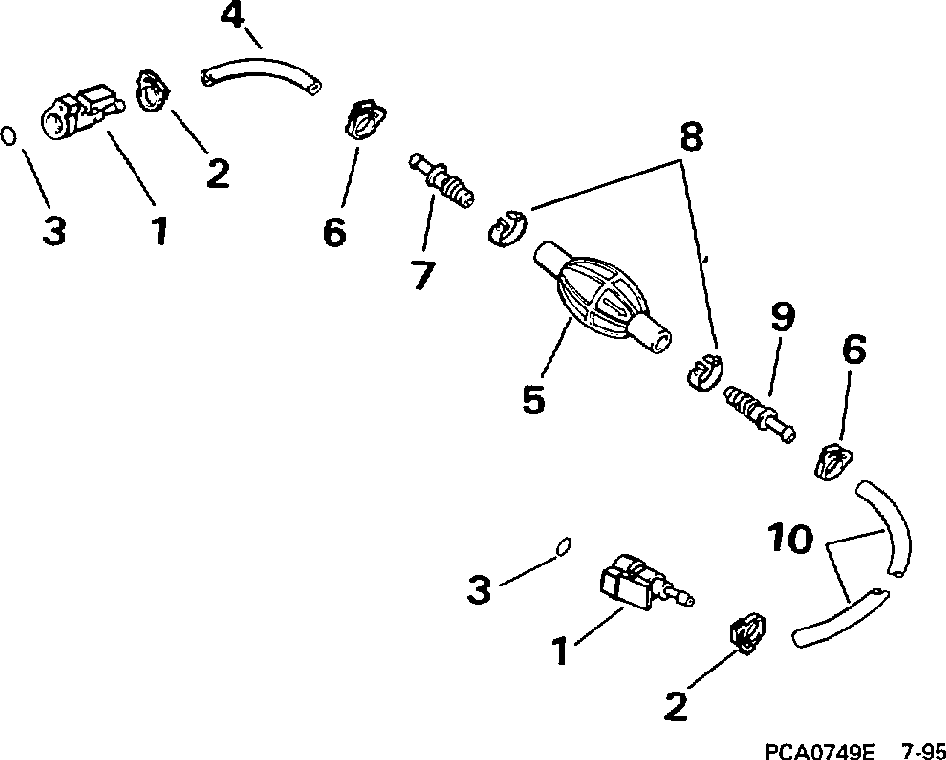 4
3
1
2
6
7
8
5
9
6
10
3
1
2
PCA0749E 7-95