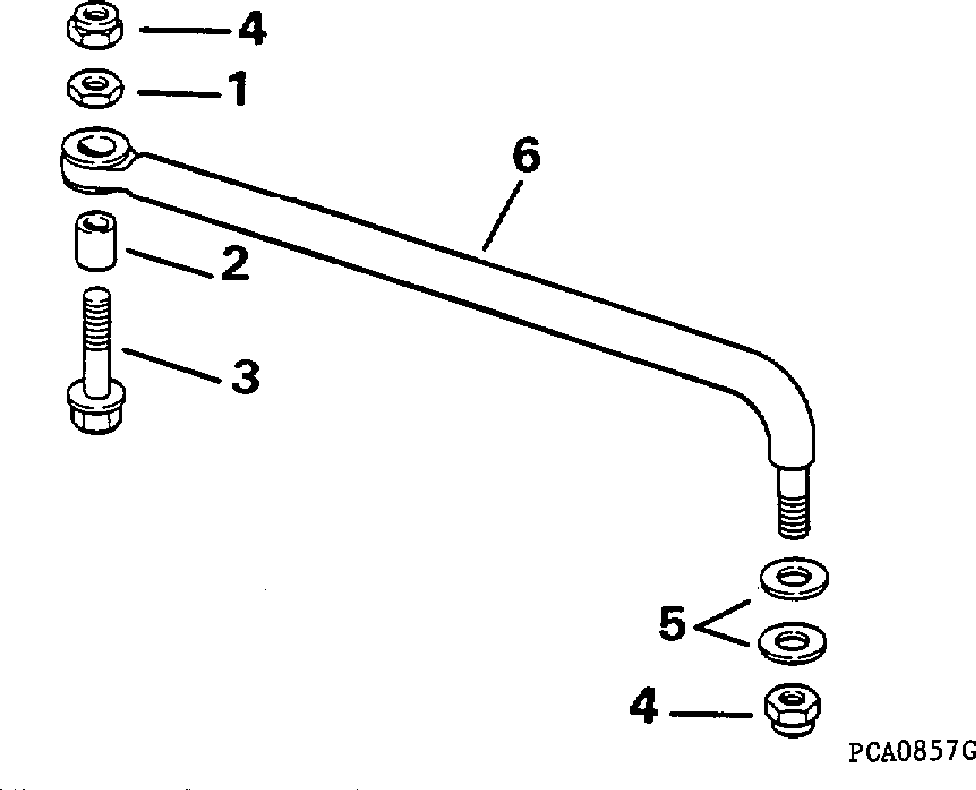 4
1
6
2
3
5
4
PCA0857G