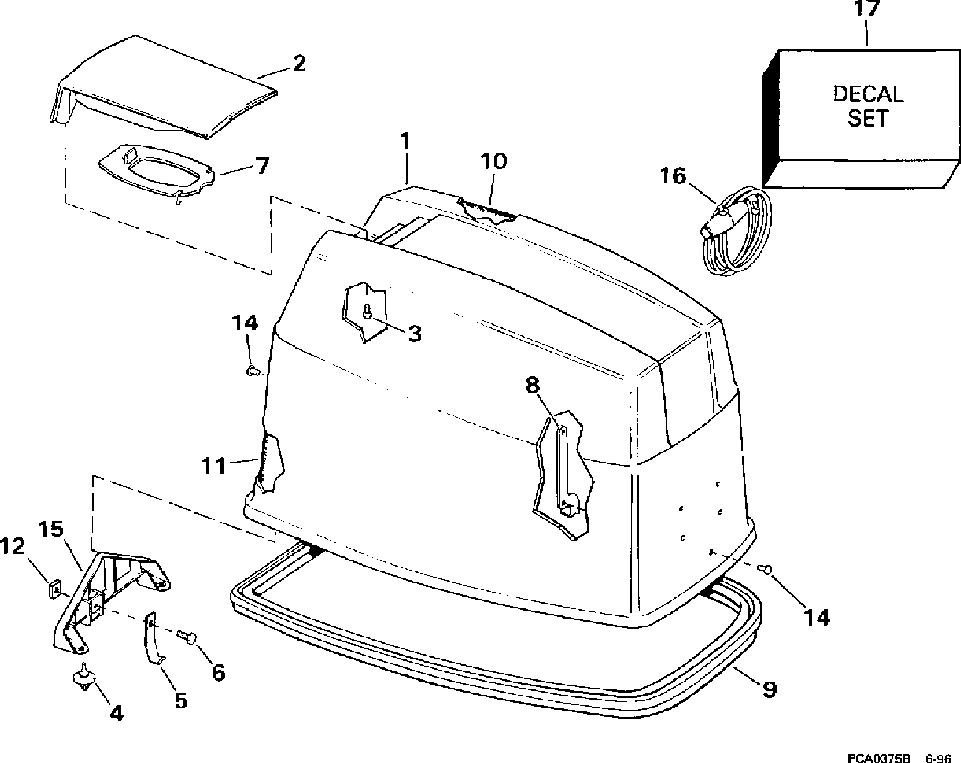 17
DECAL SET
2
7
1
10
16
14
3
8
11
12
15
14
6
5
4
9
FCA0375B 6-96