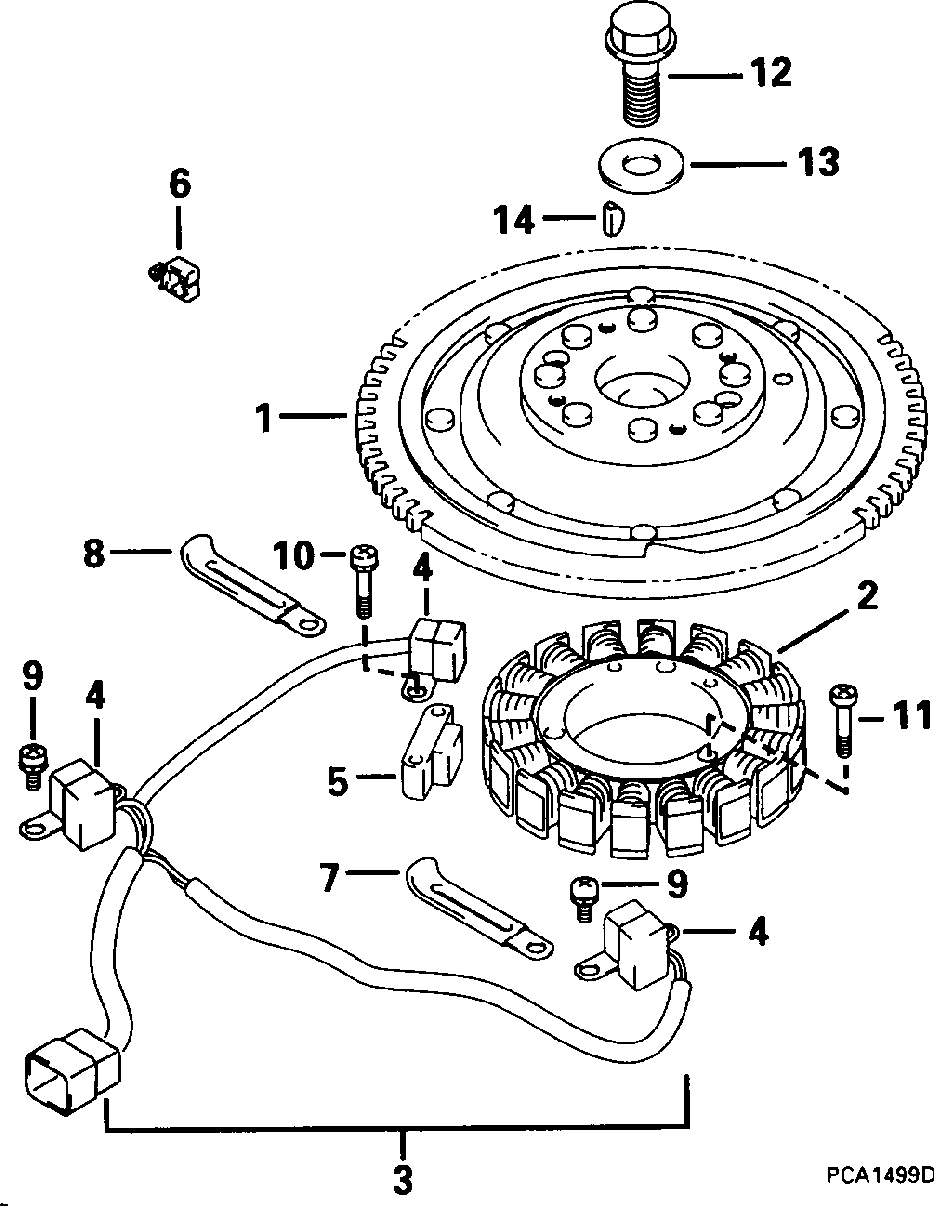 12
13
6
14
1
8
10
4
2
9
4
11
5
7
9
4
3
PCA1499D