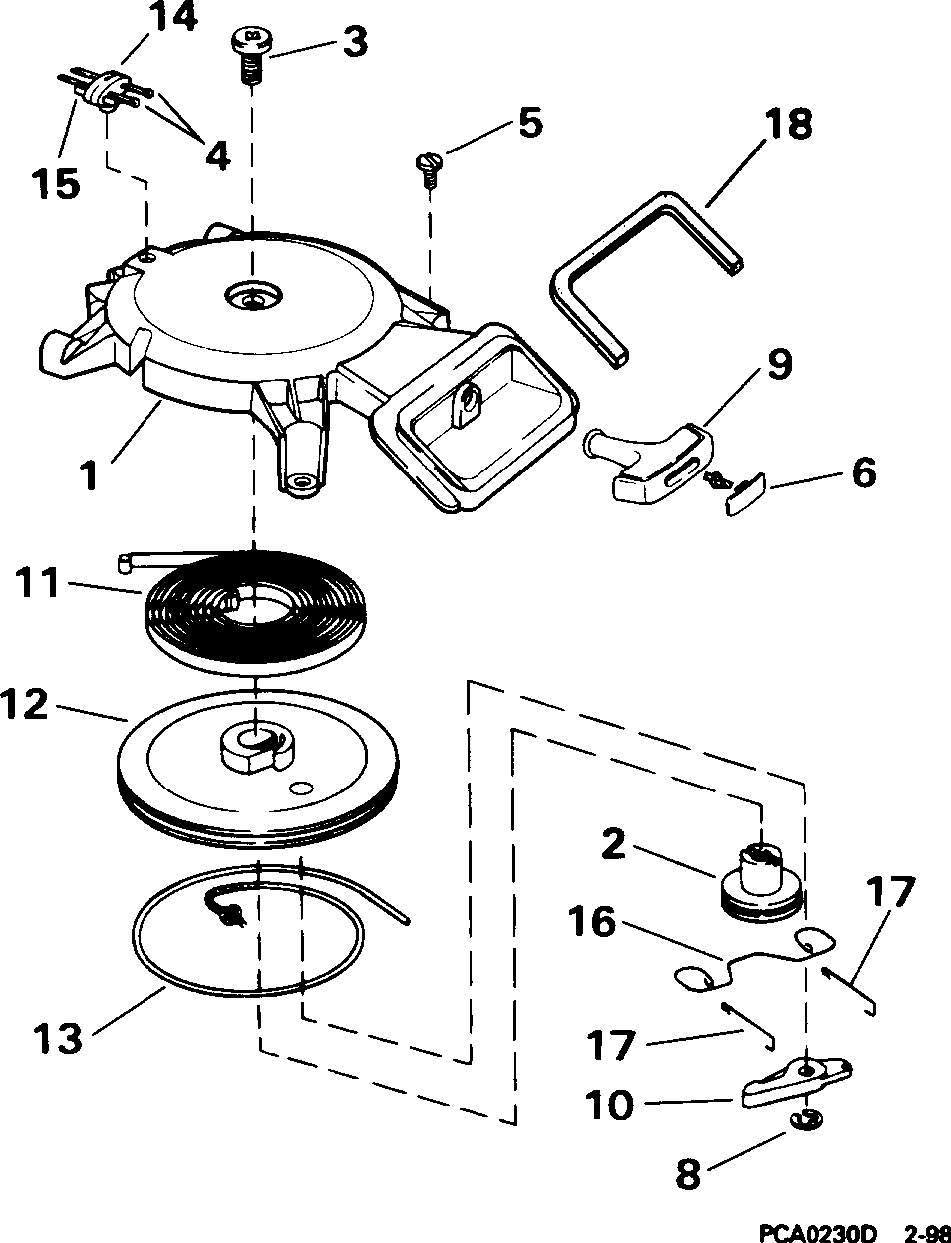 14
3
4
15
5
18
1
9
6
11
12
2
17
16
13
17
10
8
PCA0230D 2-98