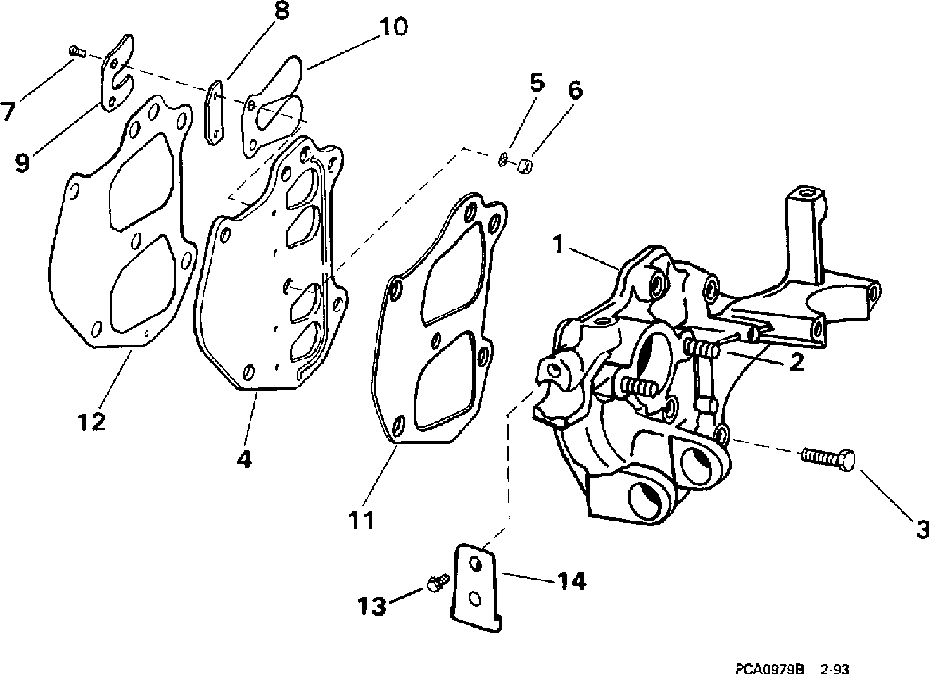 8
10
7
9
5
6
1
2
12
4
11
3
13
14
PCA0979B 2-93