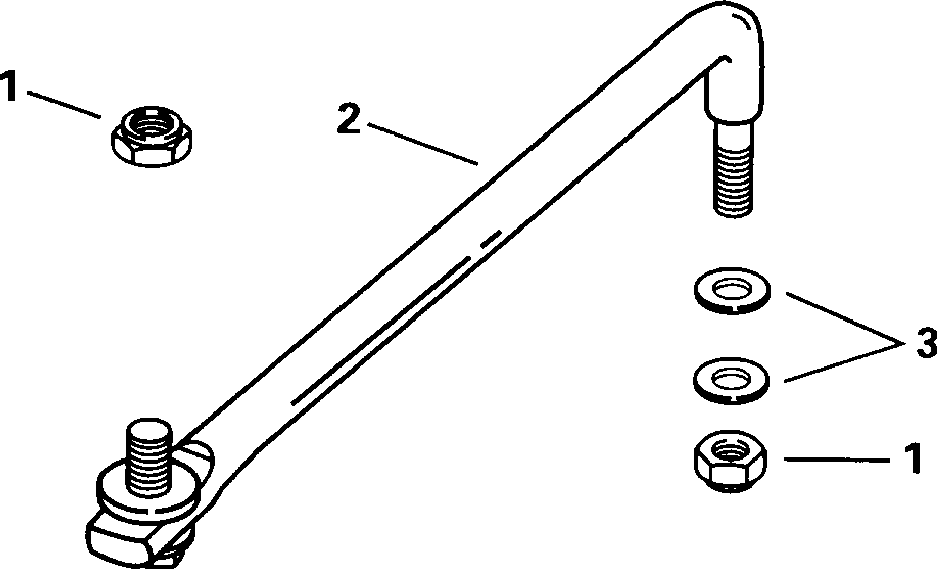 1
2
3
1