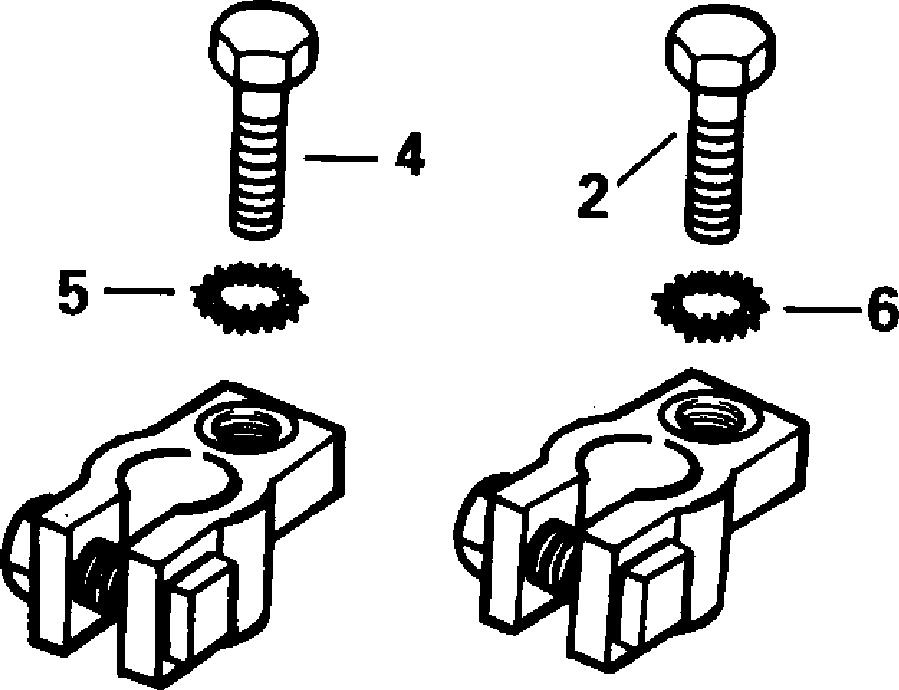 4
2
5
6