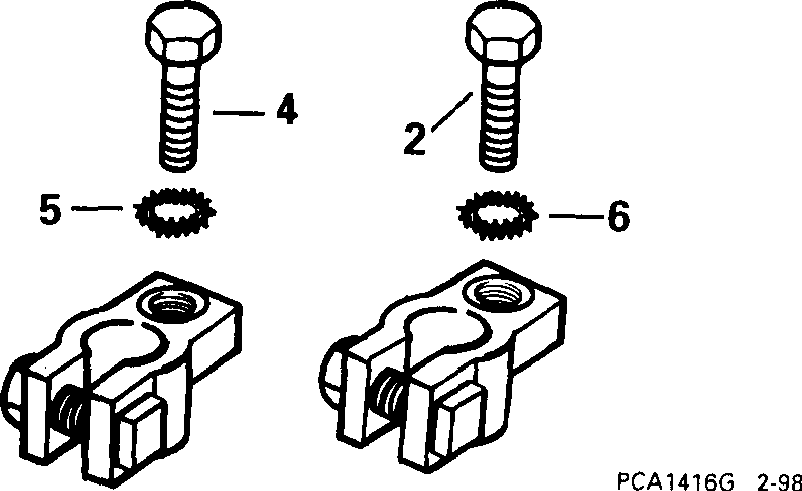 4
2
5
6
PCA1416G 2-98