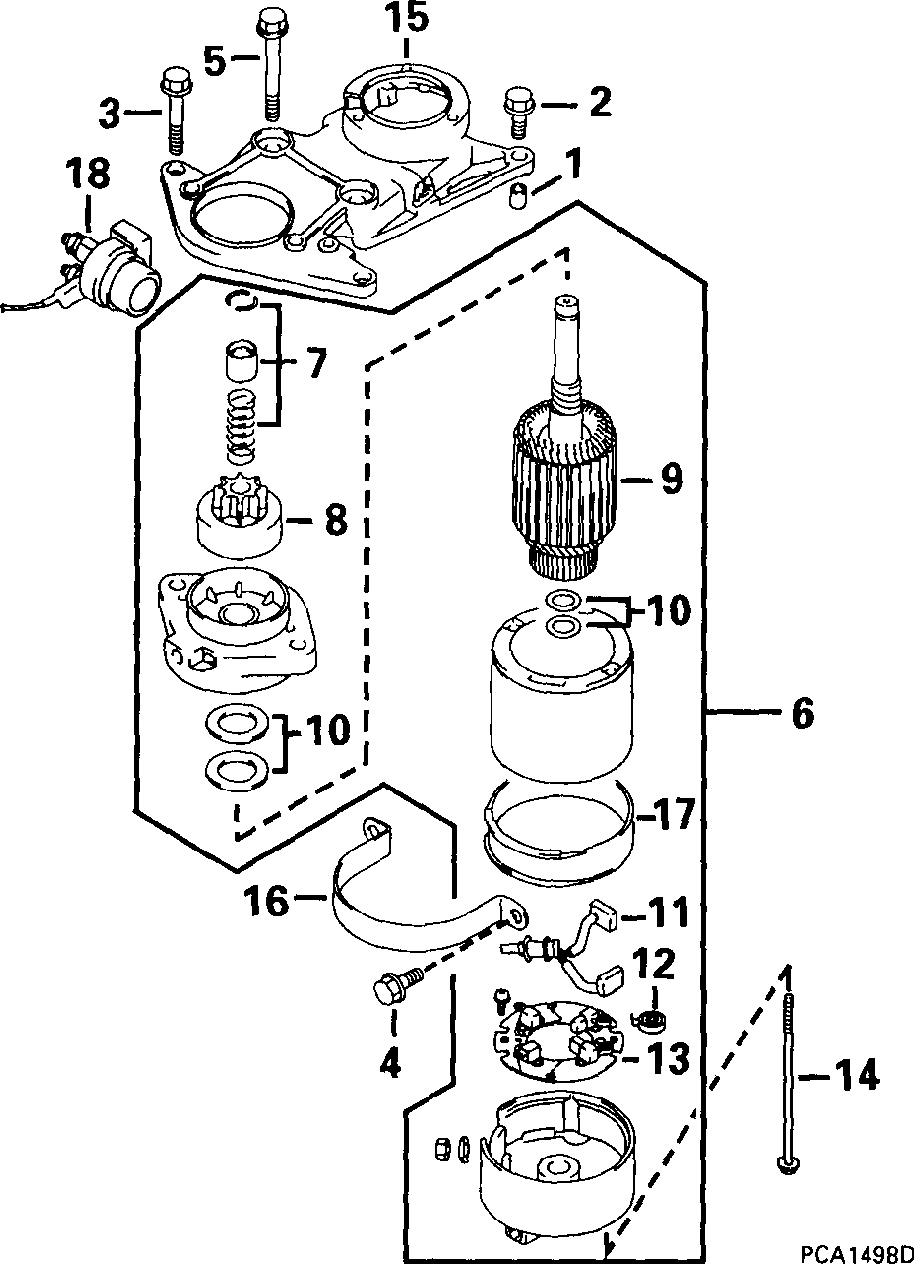 15
5
3
2
18
1
7
9
8
10
10
6
17
16
11
12
4
13
14
PCA1498D