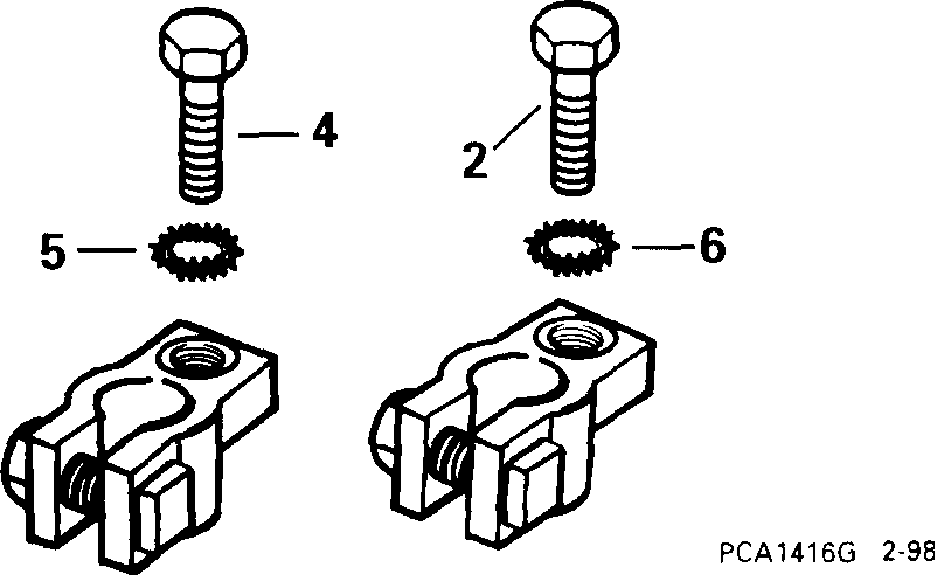 4
2
5
6
PCA1416G 2-98