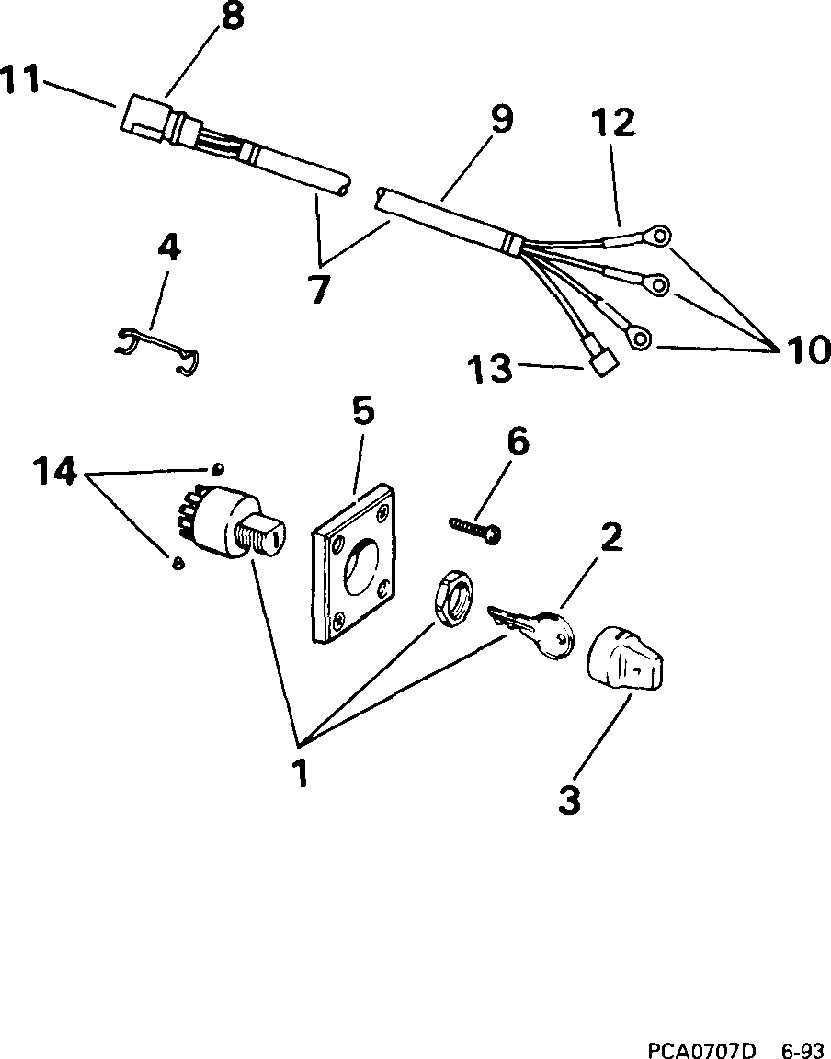 8
11
9
12
4
7
10
13
5
6
14
2
1
3
PCA0707D 6-93