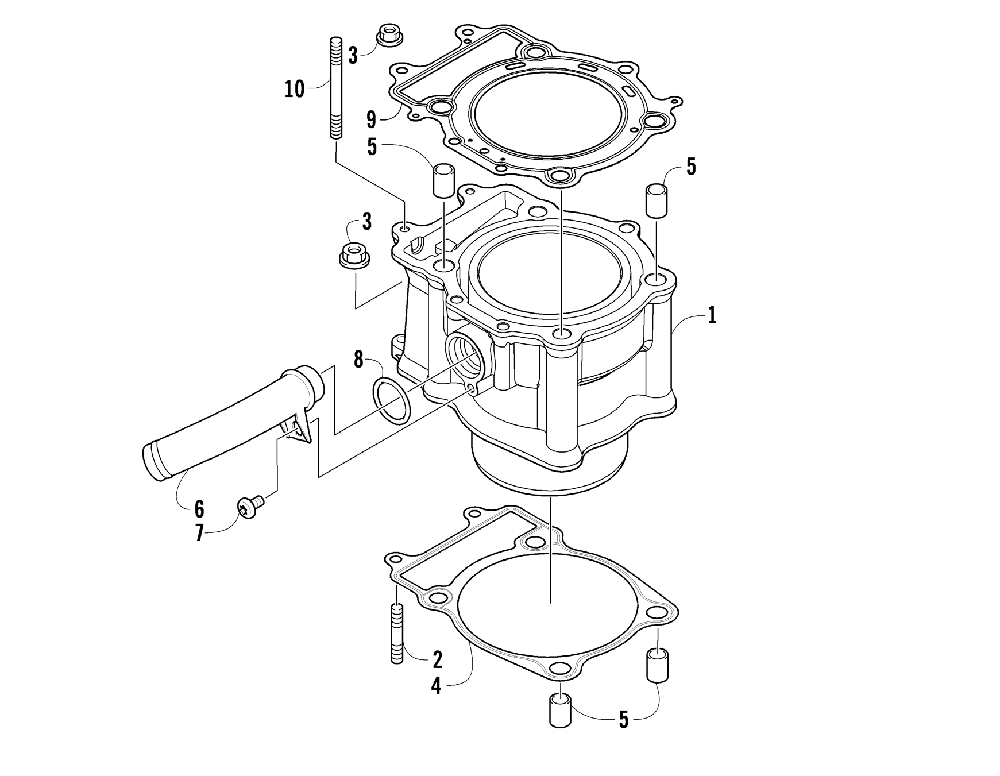 3
10
9
5
5
3
1
8
6
7
2
4
5