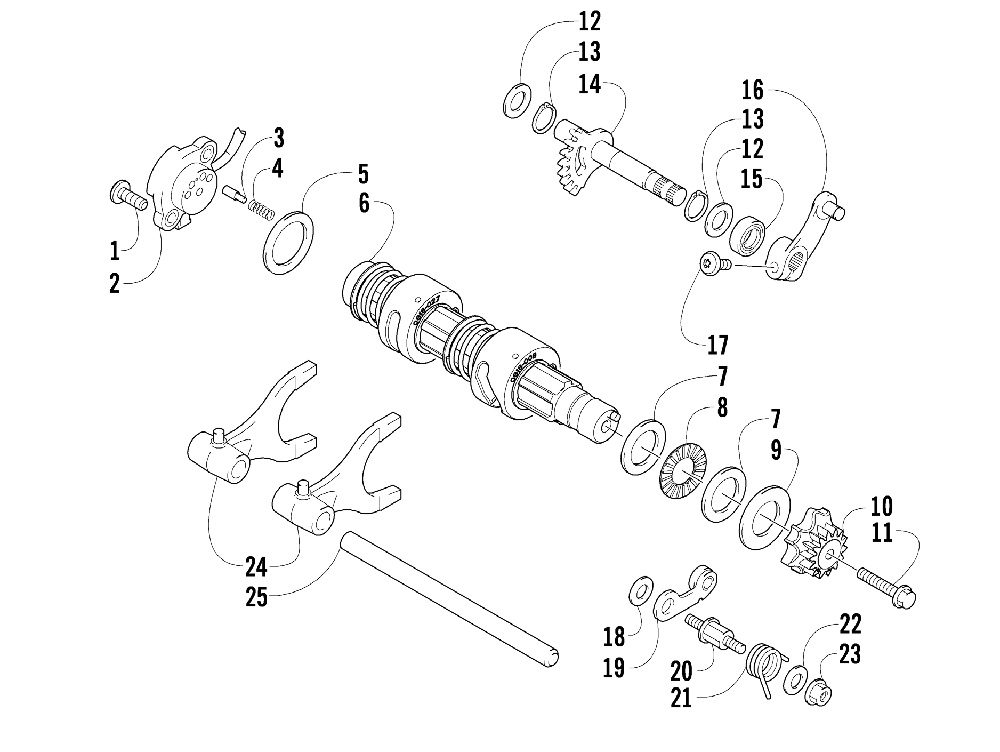 12
13
14
16
13
12
15
3
4
5
6
1
2
17
7
8
7
9
10
11
24
25
18
19
20
21
22
23