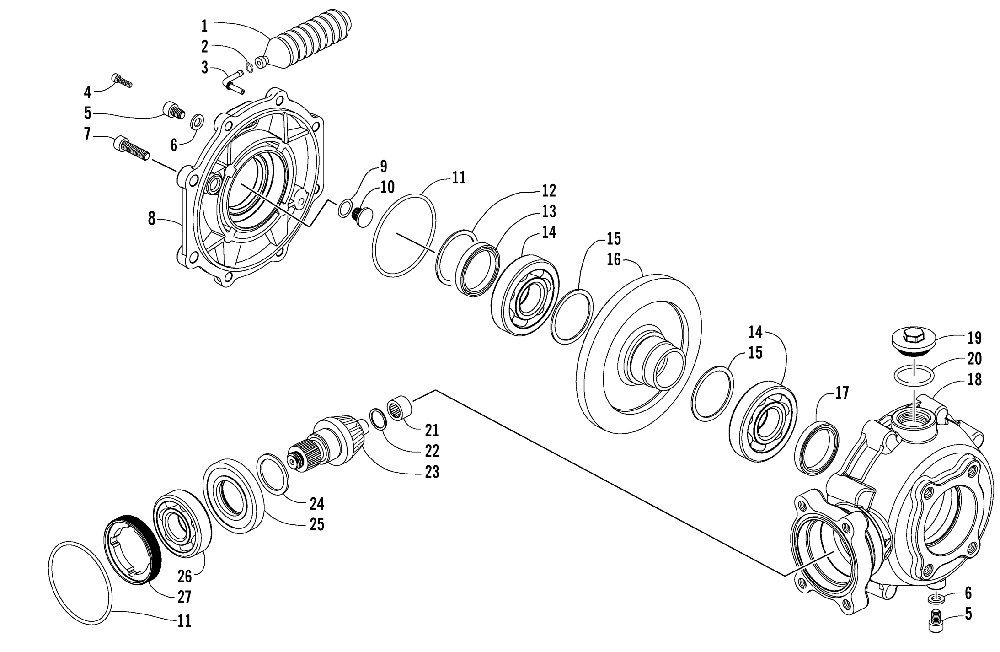 1
2
3
4
5
6
7
8
9
10
11
12
13
14
15
16
14
15
17
19
20
18
21
22
23
24
25
26
27
11
6
5