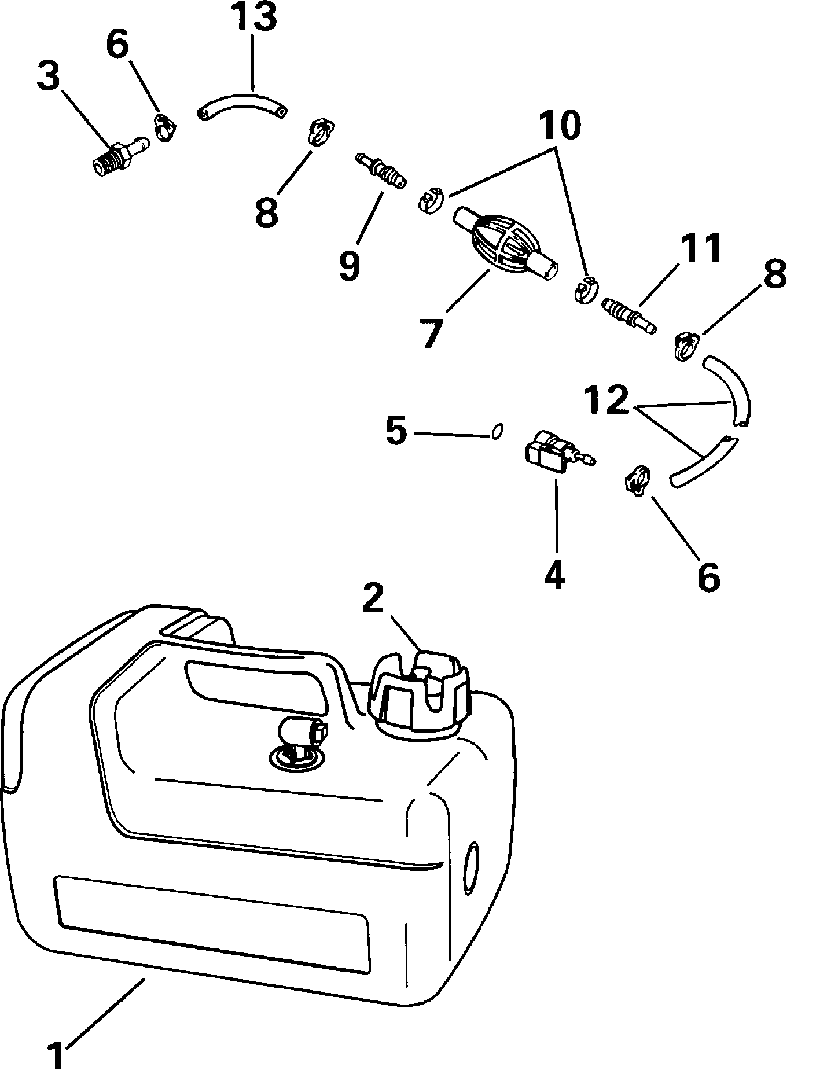 13
6
3
10
8
9
11
8
7
12
5
4
6
2
1