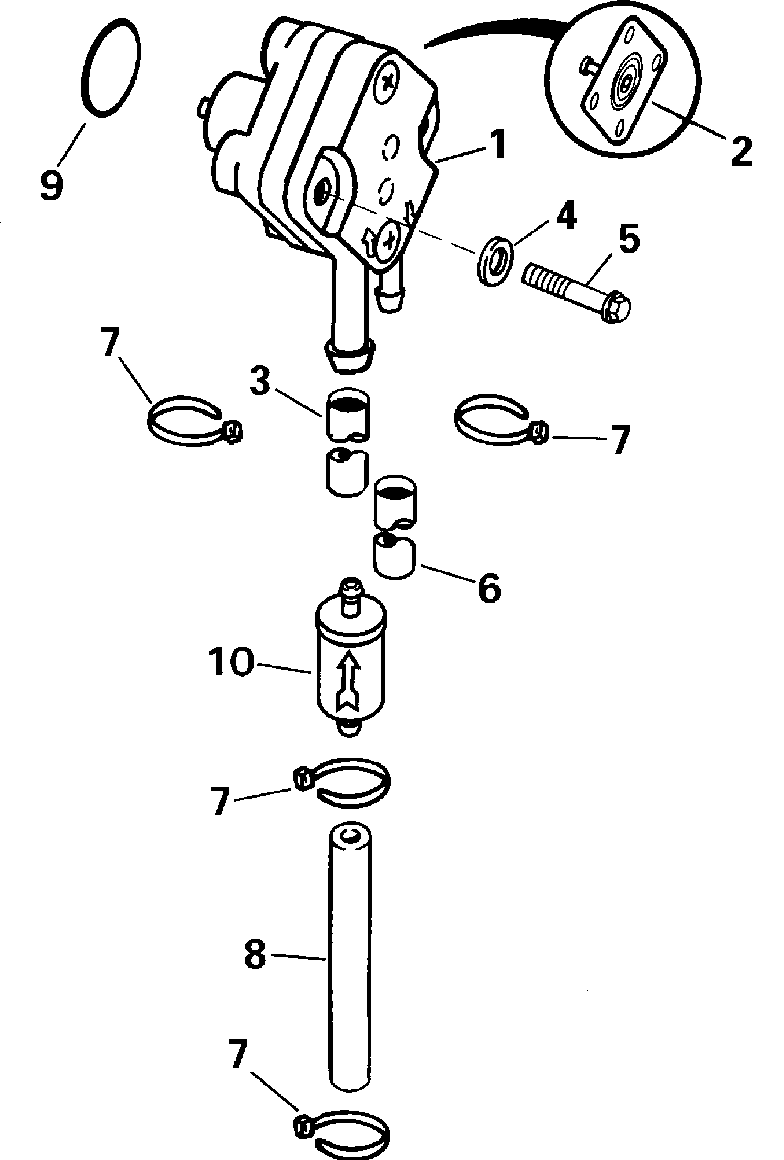 9
1
2
4
5
7
3
7
6
10
7
8
7