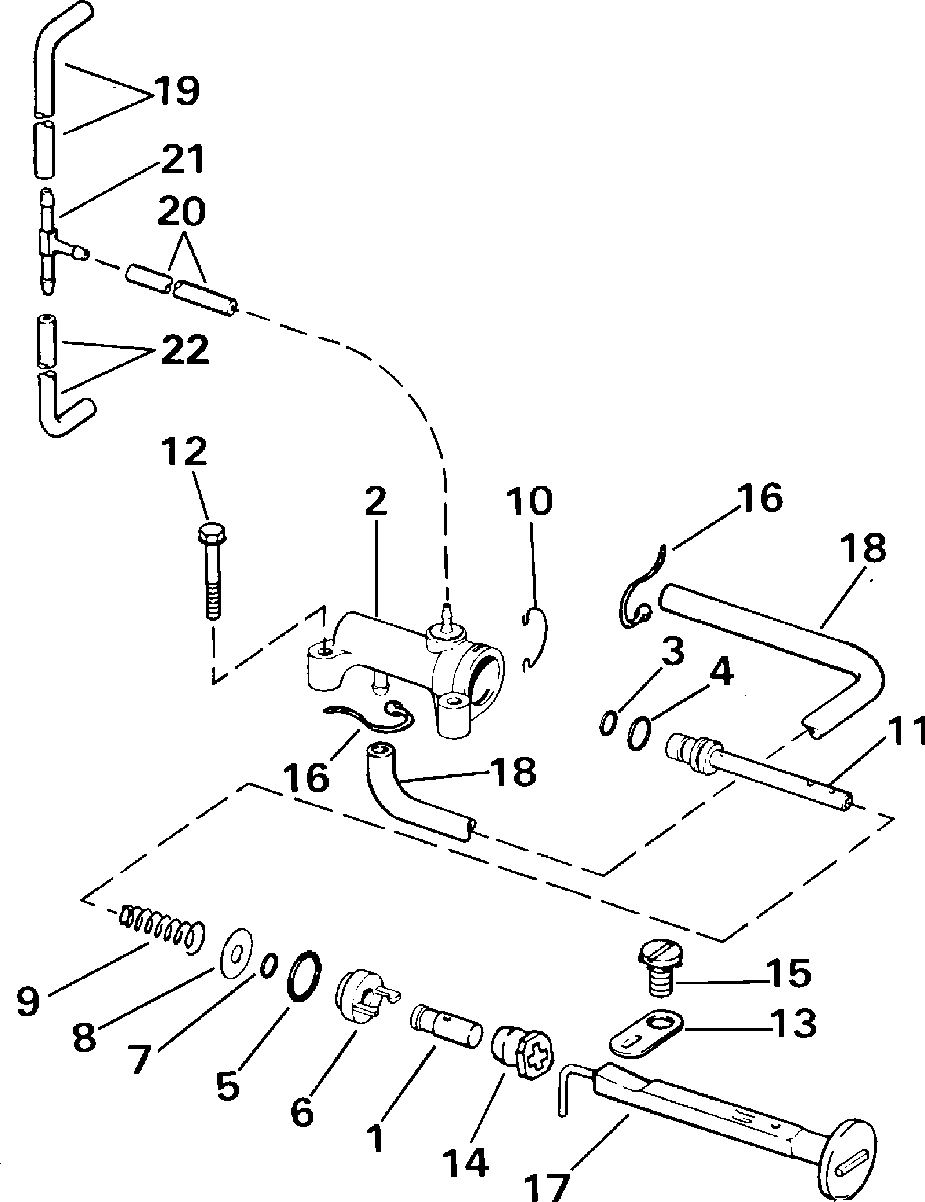 19
21
20
22
12
2
10
16
18
3
4
11
16
18
9
8
7
5
6
1
14
15
13
17