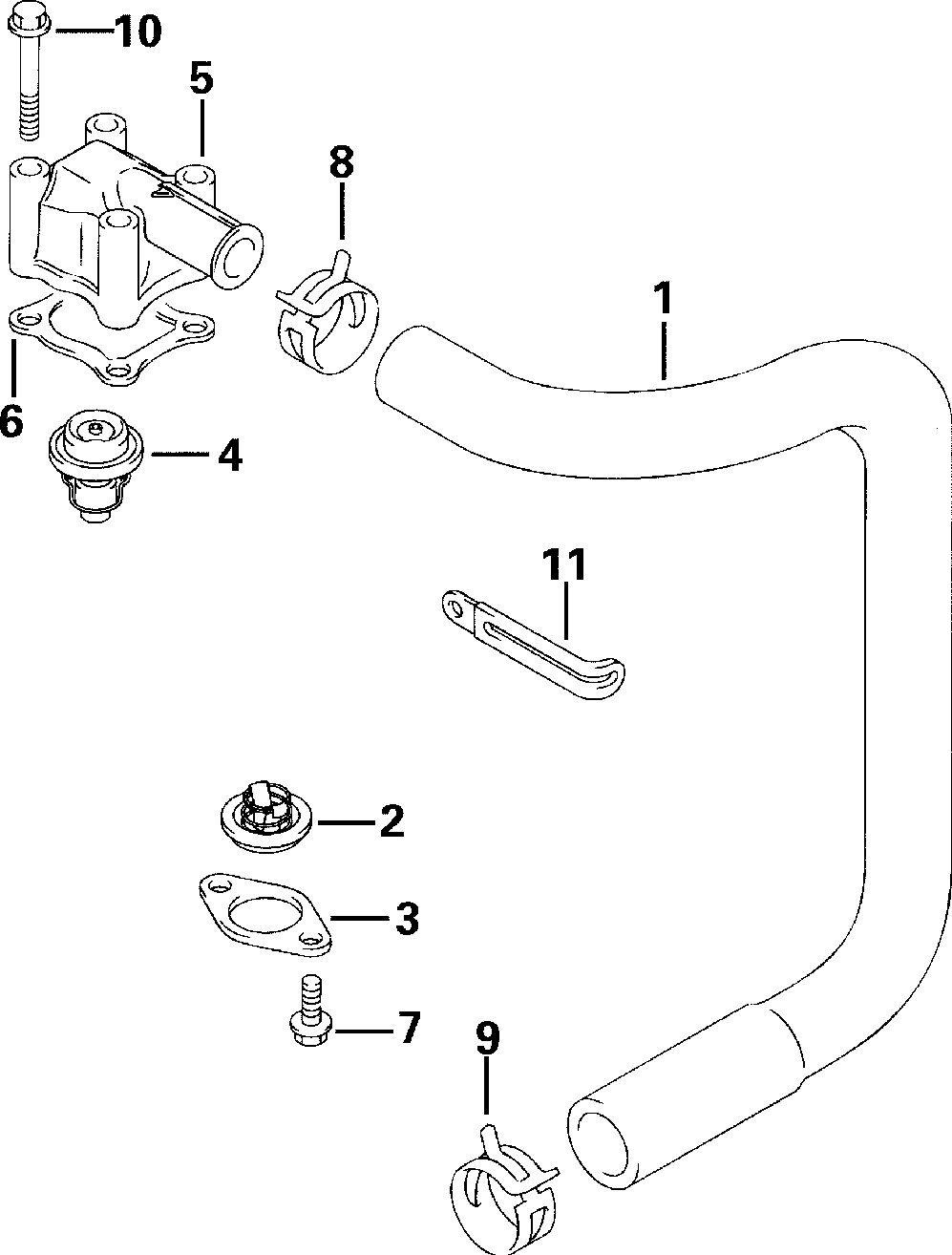 10
5
8
1
6
4
11
2
3
7
9