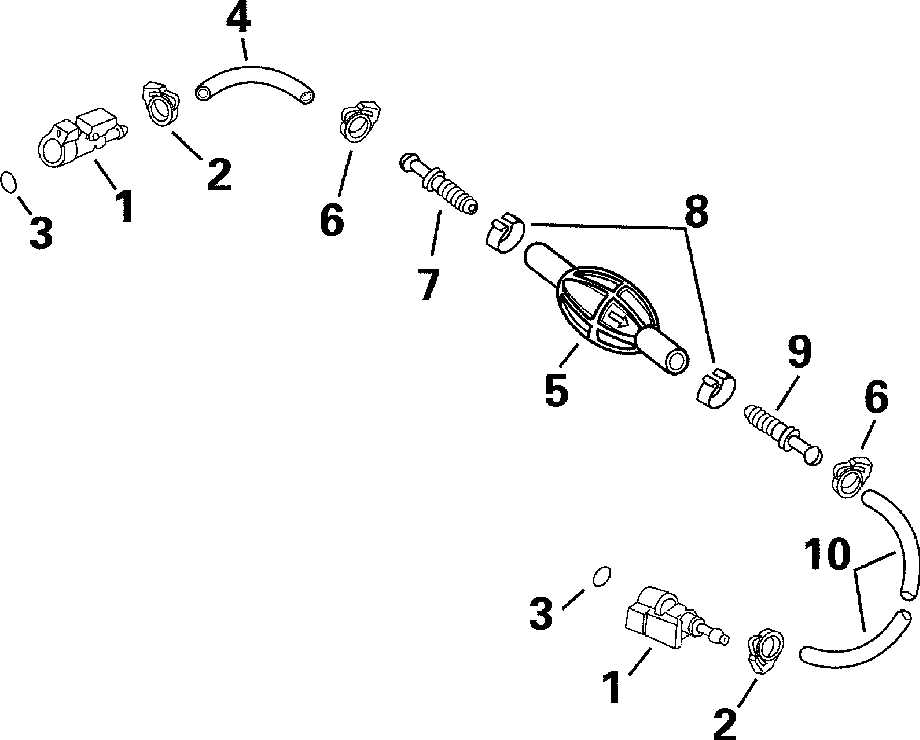 4
2
1
3
6
7
8
5
9
6
10
3
1
2