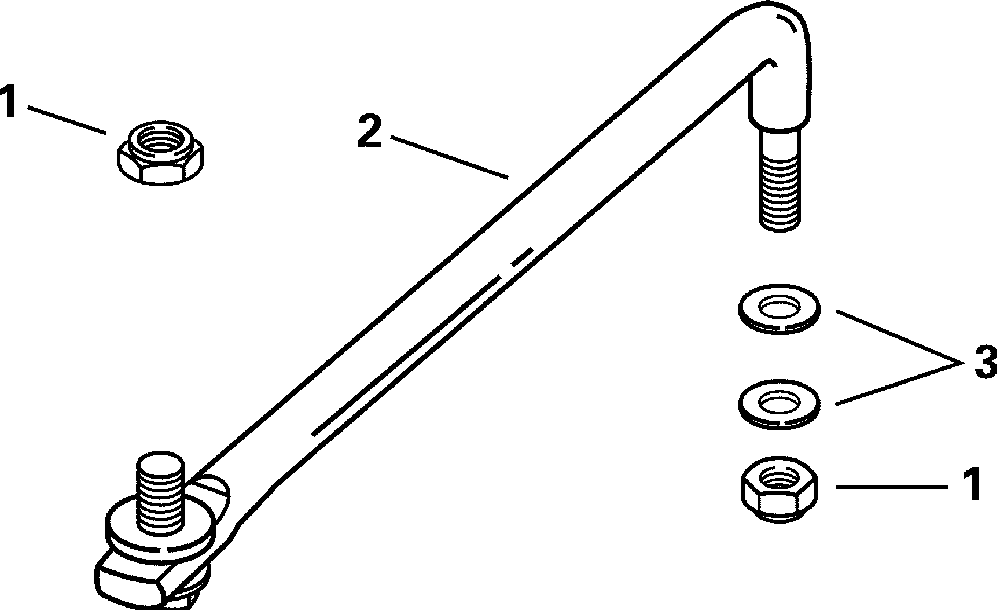 1
2
3
1