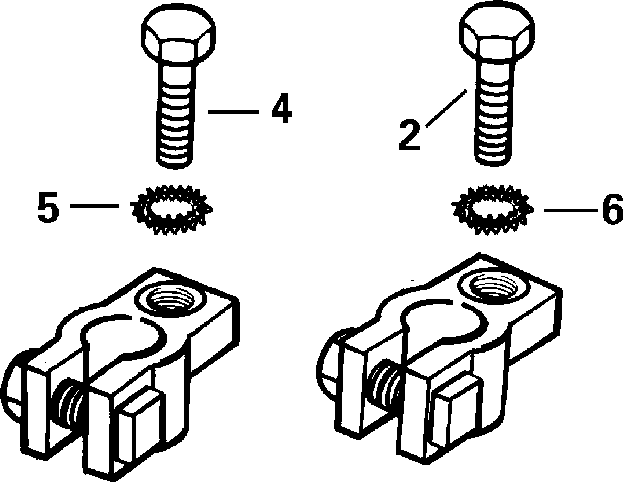 4
2
5
6