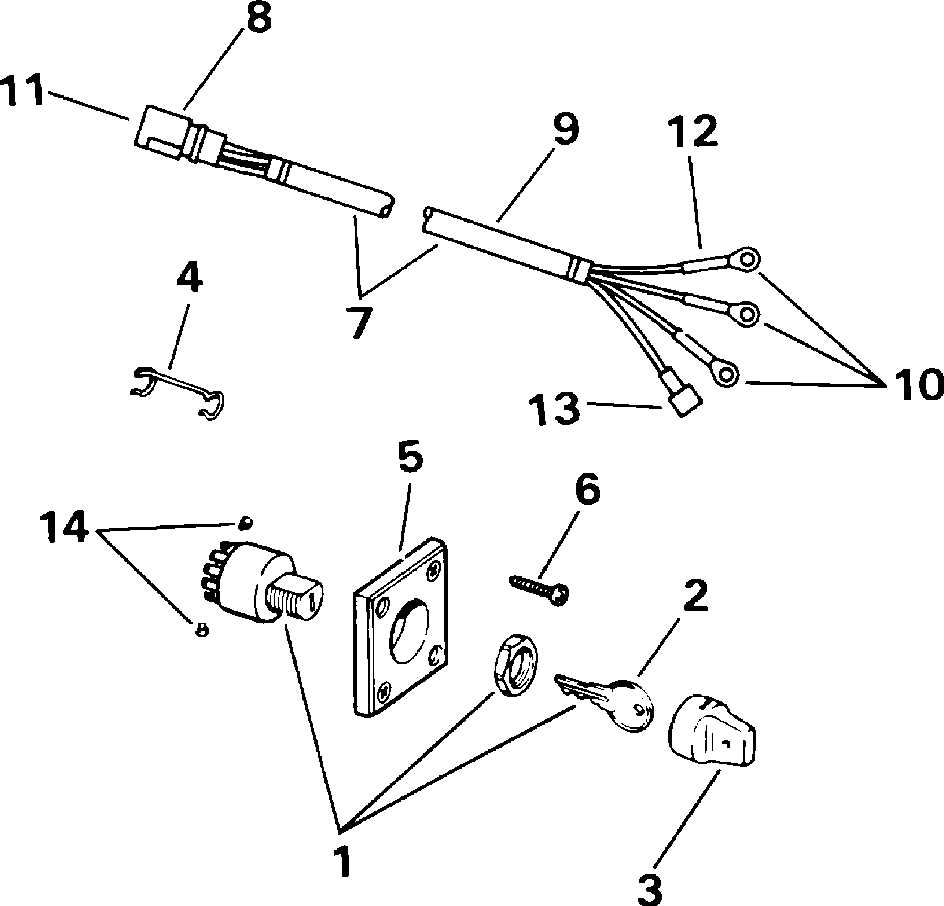 8
11
9
12
4
7
10
13
5
6
14
2
1
3