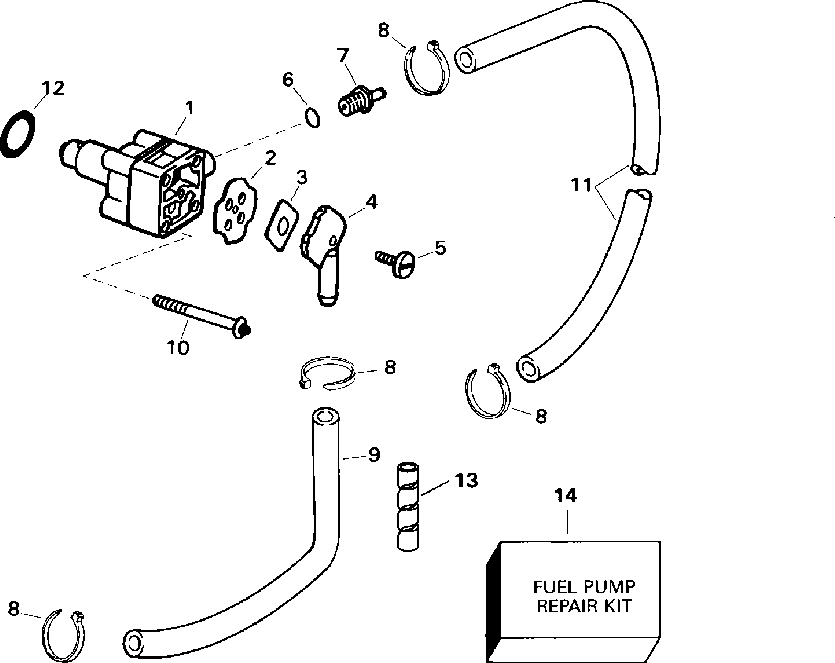 12
1
6
7
8
2
3
4
5
11
10
8
8
9
13
14
FUEL PUMP
REPAIR KIT
8