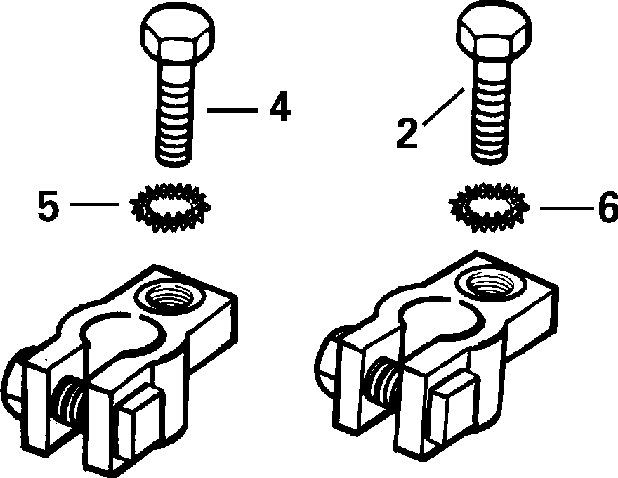 4
2
5
6