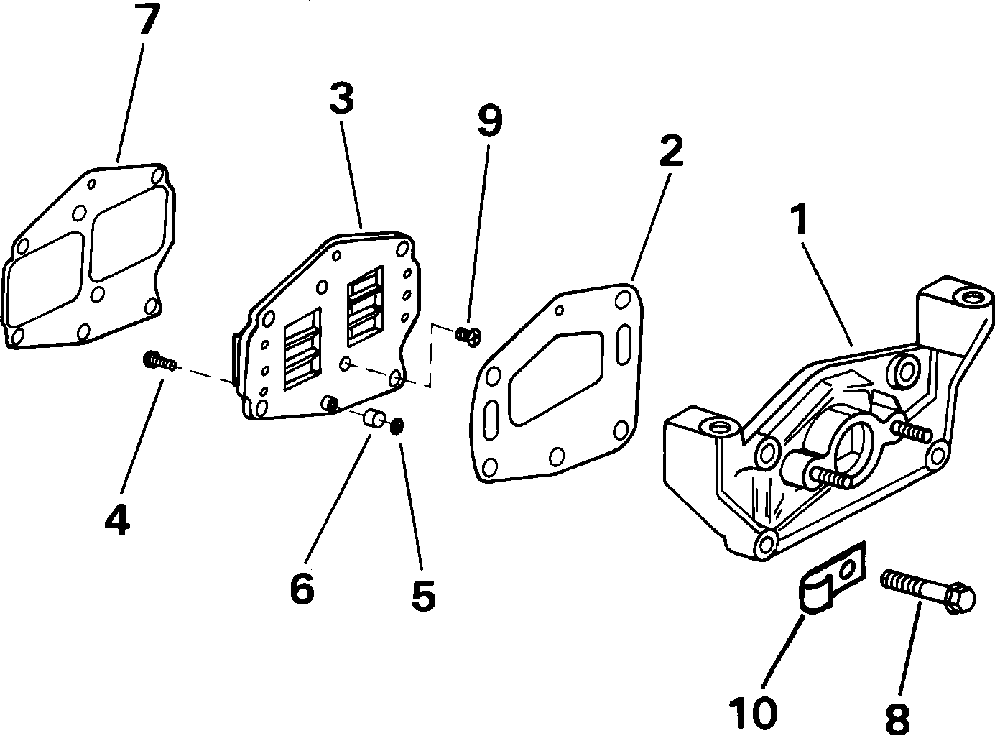 7
3
9
2
1
4
6
5
10
8