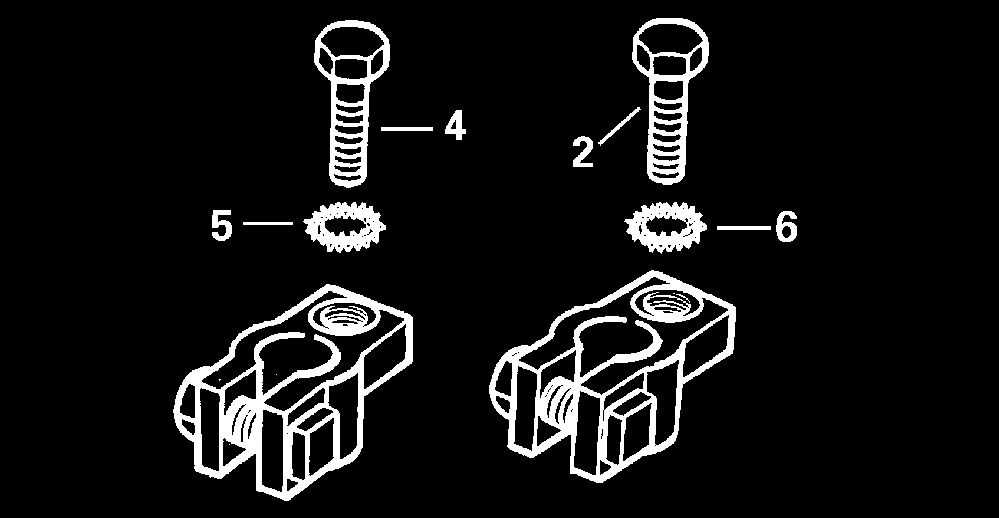 4
2
5
6