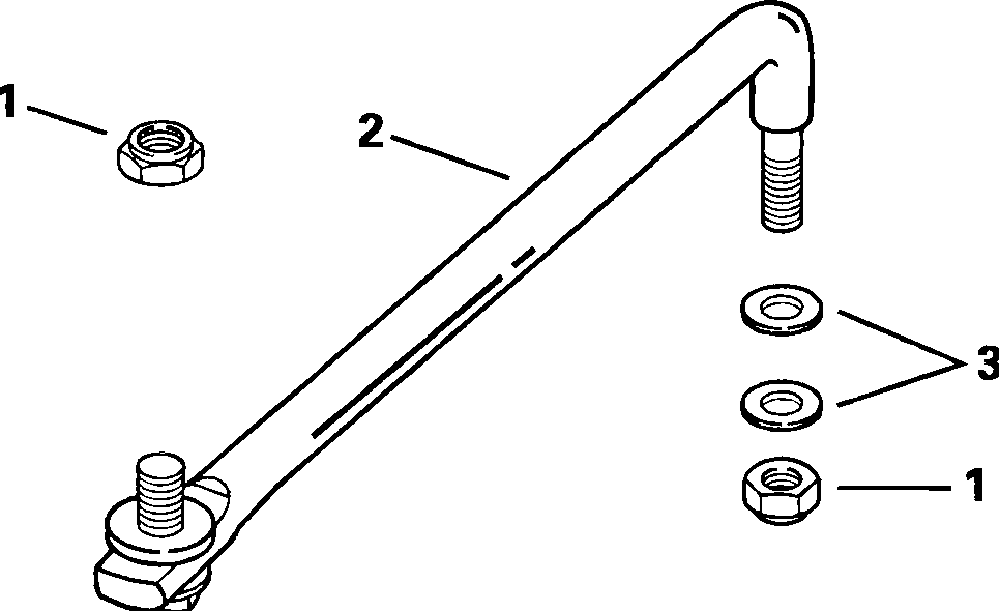 1
2
3
1