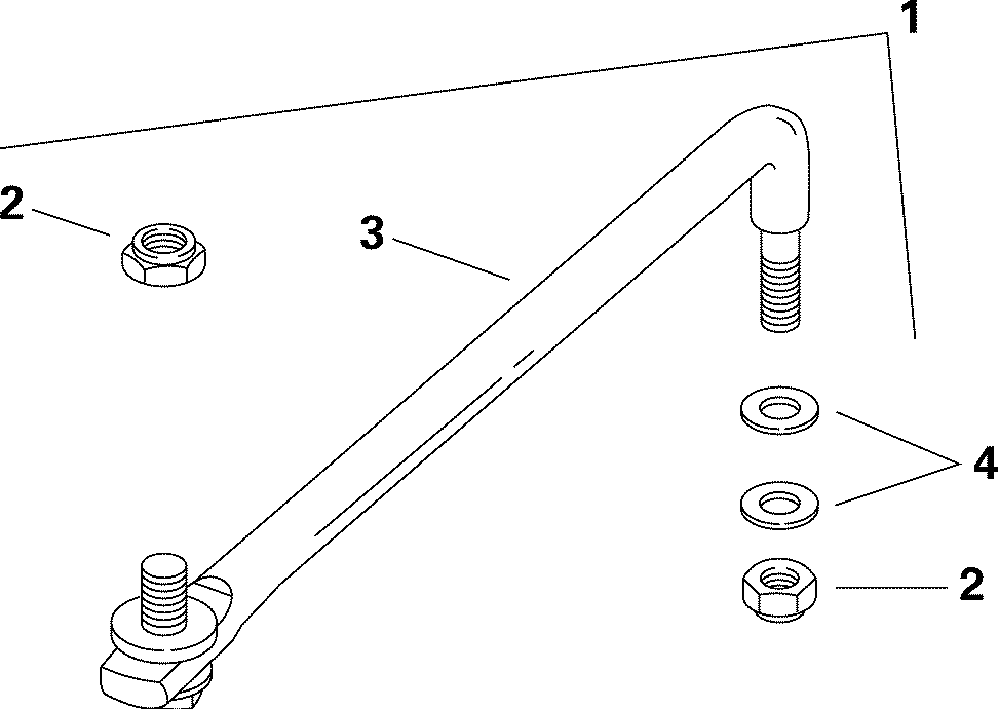 1
2
3
4
2