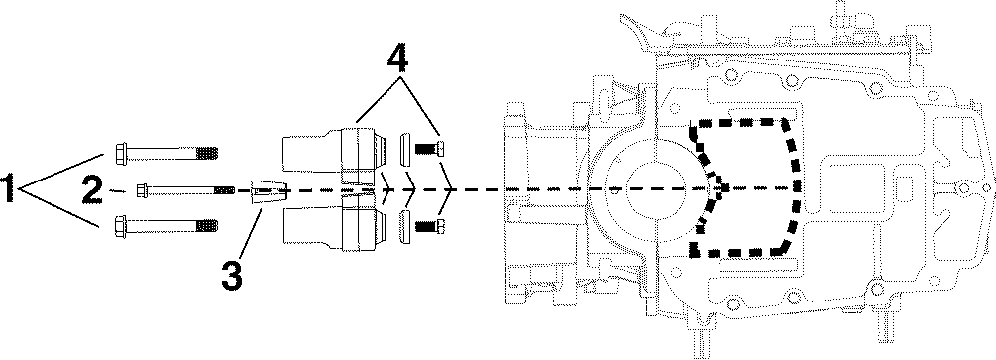 4
1
2
3