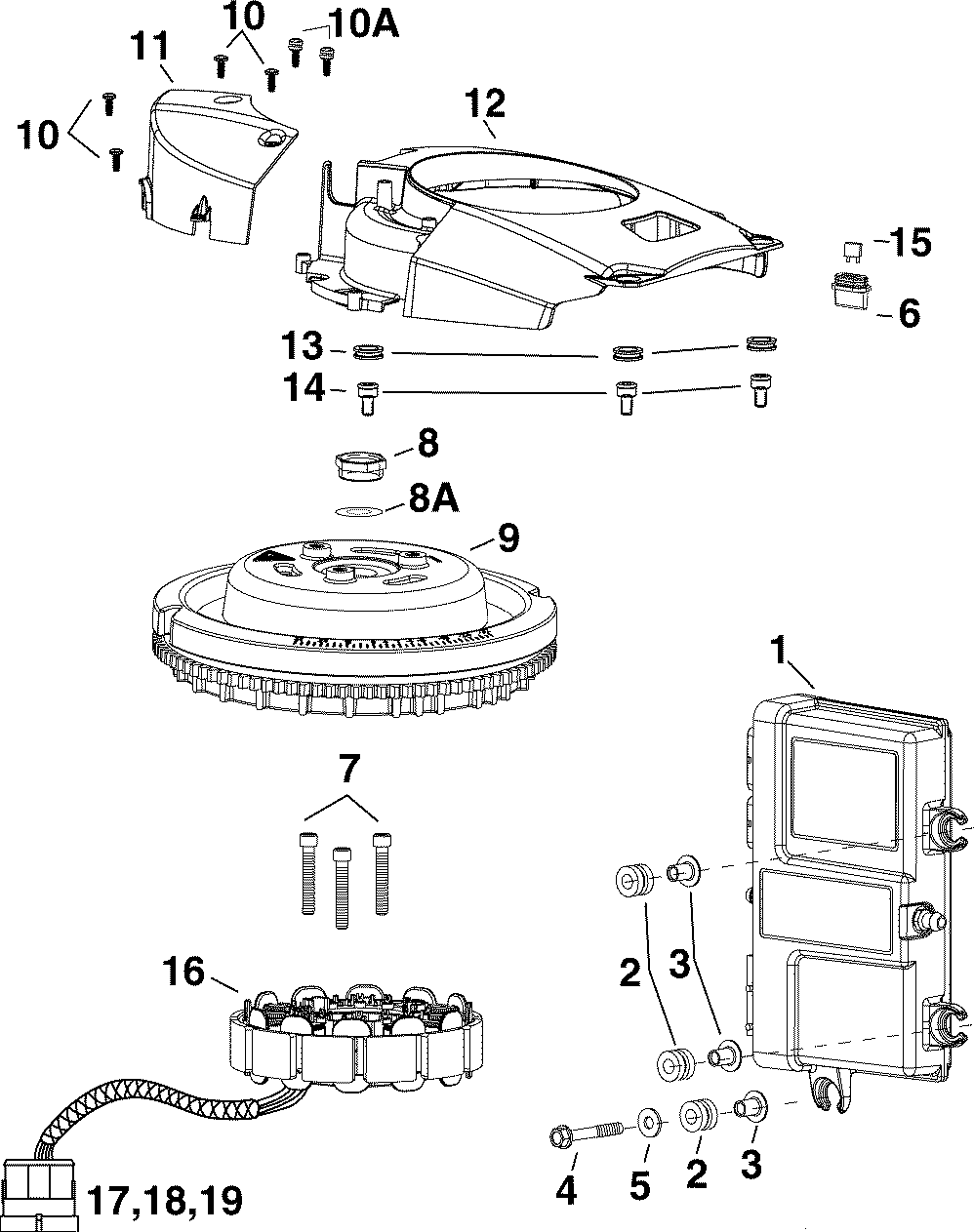 10
10A
11
10
12
15
6
13
14
8
8A
9
1
7
2
3
16
4
5
2
3
17,18,19