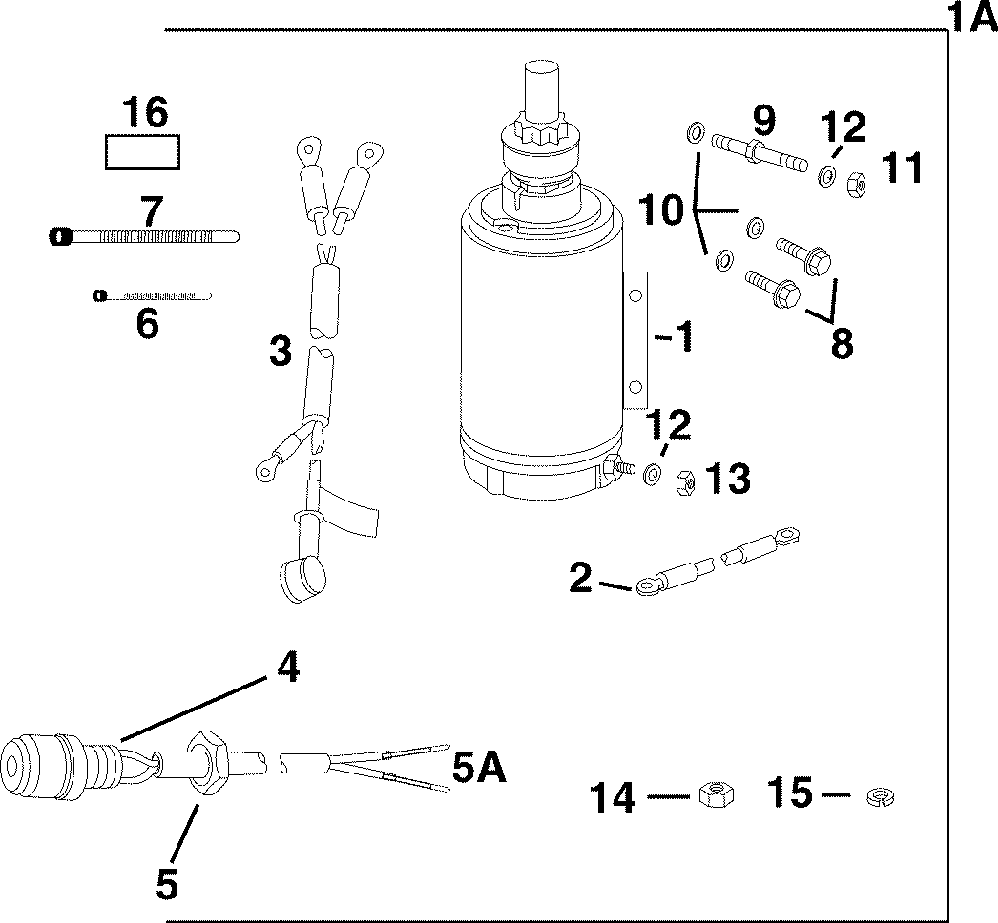 1A

16

7

6

3

9

12

11

10

8

1

12

13

2

4

5A

5

14

15