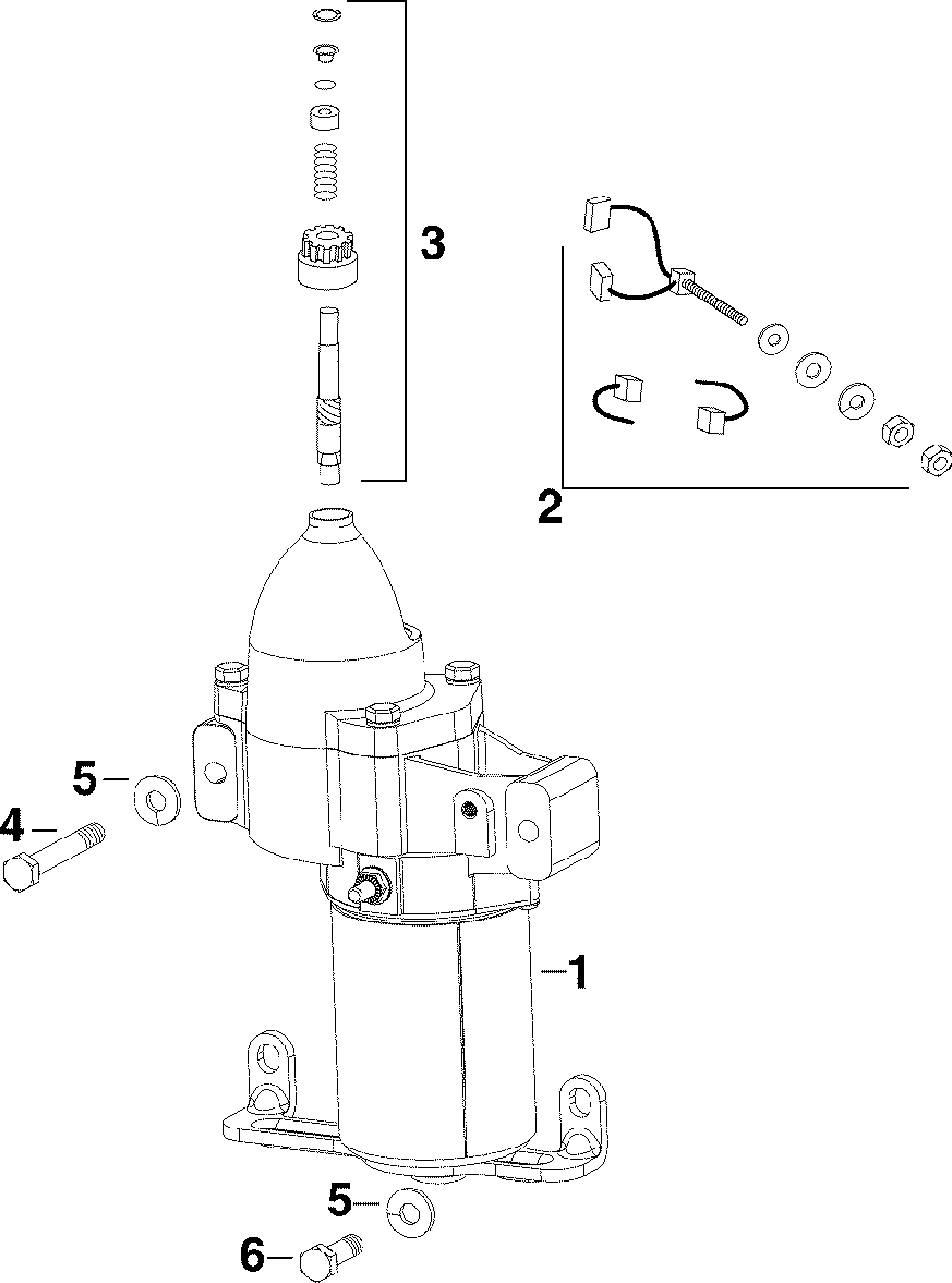 3

2

5

4

1

5

6